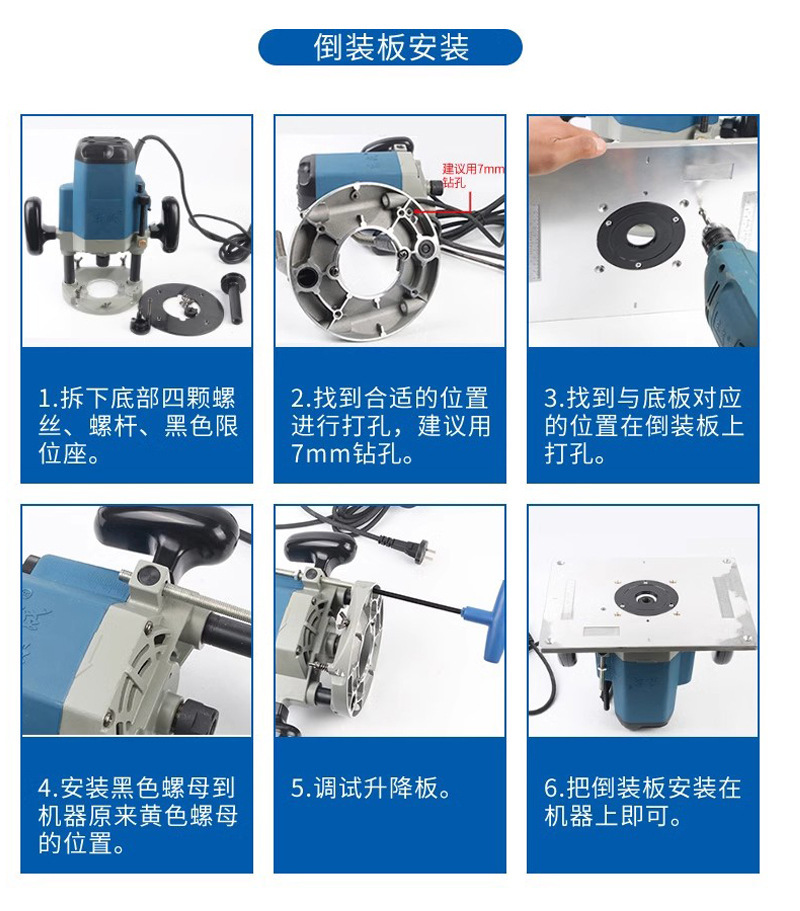 倒装板安装

建议用7mm钻孔

1.拆下底部四颗螺丝、螺杆、黑色限位座。

2.找到合适的位置进行打孔，建议用7mm钻孔。

3.找到与底板对应的位置在倒装板上打孔。

4.安装黑色螺母到机器原来黄色螺母的位置。

5.调试升降板。

6.把倒装板安装在机器上即可。