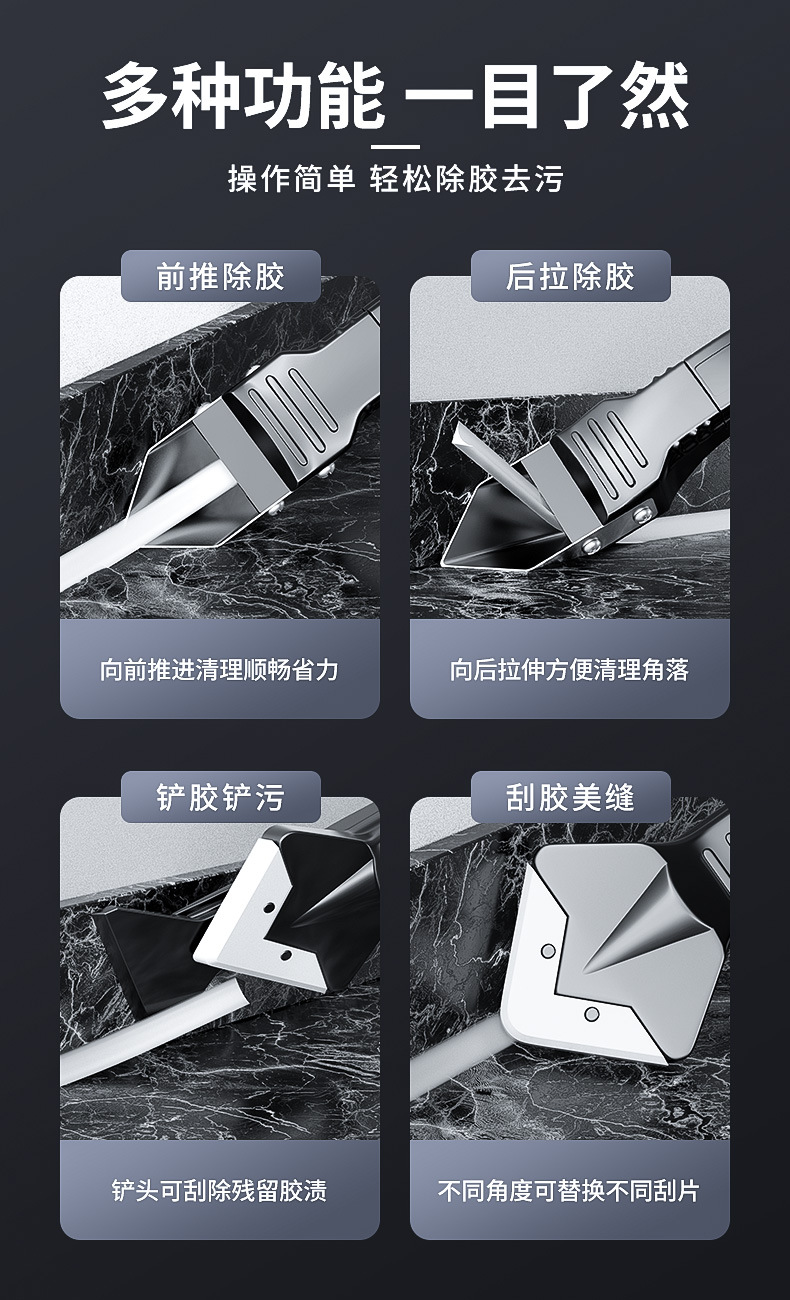 多种功能 一目了然

操作简单 轻松除胶去污

前推除胶

向前推进清理顺畅省力

后拉除胶

向后拉伸方便清理角落

铲胶铲污

铲头可刮除残留胶渍

刮胶美缝

不同角度可替换不同刮片