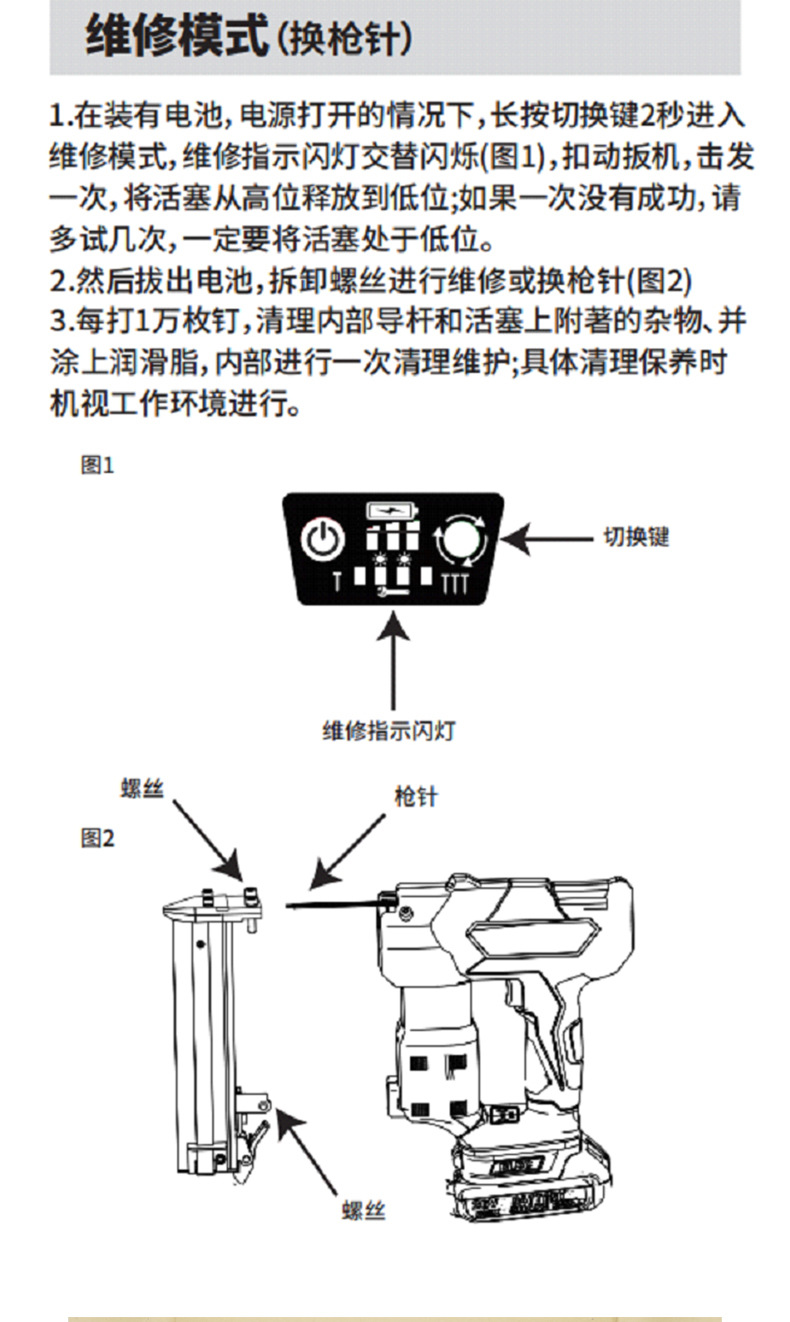 维修模式(换枪针)

1.在装有电池,电源打开的情况下,长按切换键2秒进入维修模式,维修指示闪灯交替闪烁(图1),扣动扳机,击发一次,将活塞从高位释放到低位;如果一次没有成功,请多试几次,一定要将活塞处于低位。
2.然后拔出电池,拆卸螺丝进行维修或换枪针(图2)
3.每打1万枚钉,清理内部导杆和活塞上附著的杂物、并涂上润滑脂,内部进行一次清理维护;具体清理保养时机视工作环境进行。

图1

切换键

维修指示闪灯

螺丝

枪针

图2

螺丝