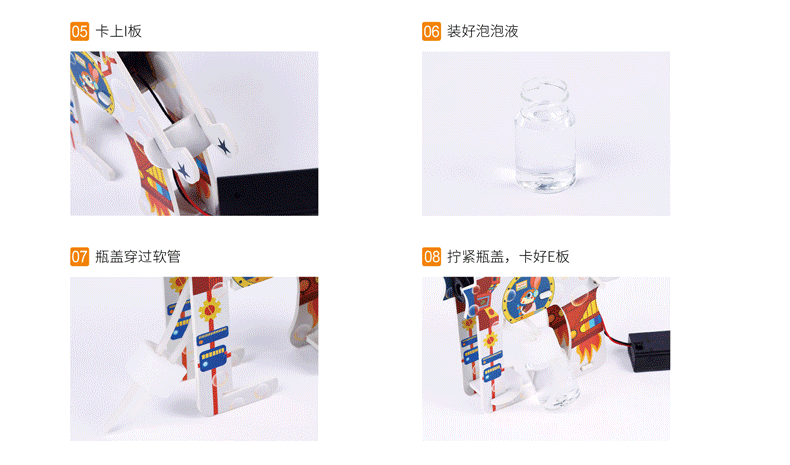 05 卡上I板

06 装好泡泡液

07 瓶盖穿过软管

08 拧紧瓶盖，卡好E板