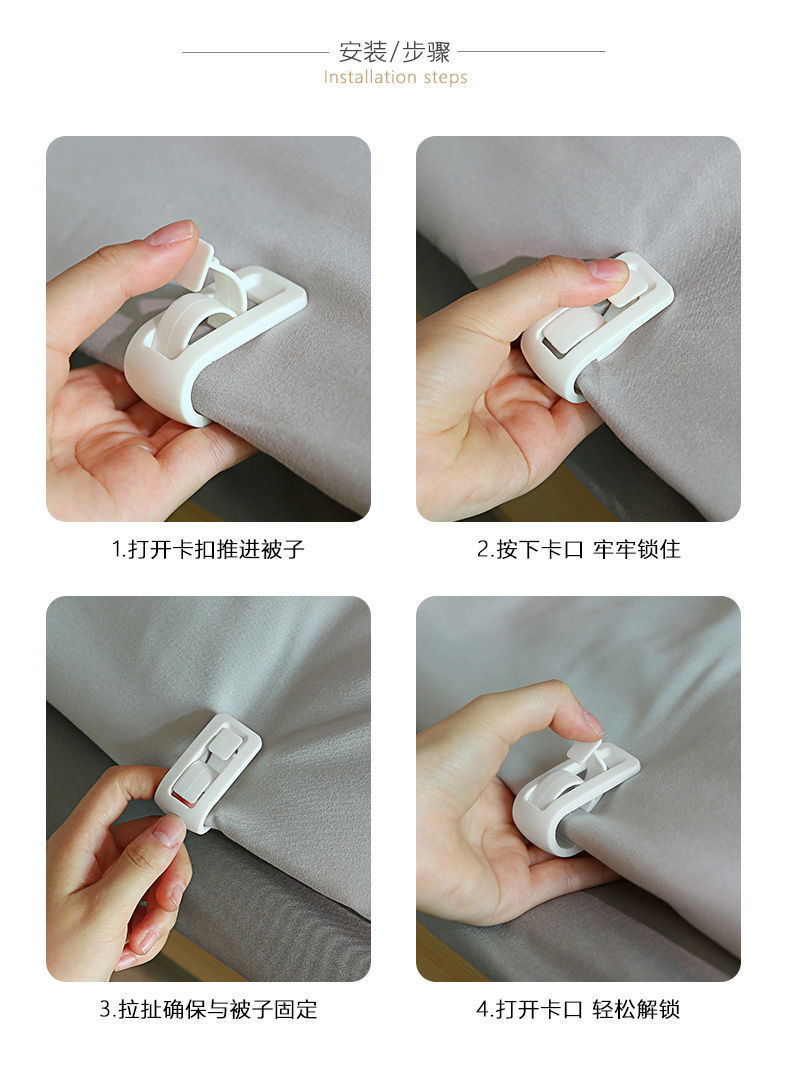 安装/步骤
Installation steps

1.打开卡扣推进被子

2.按下卡口 牢牢锁住

3.拉扯确保与被子固定

4.打开卡口 轻松解锁