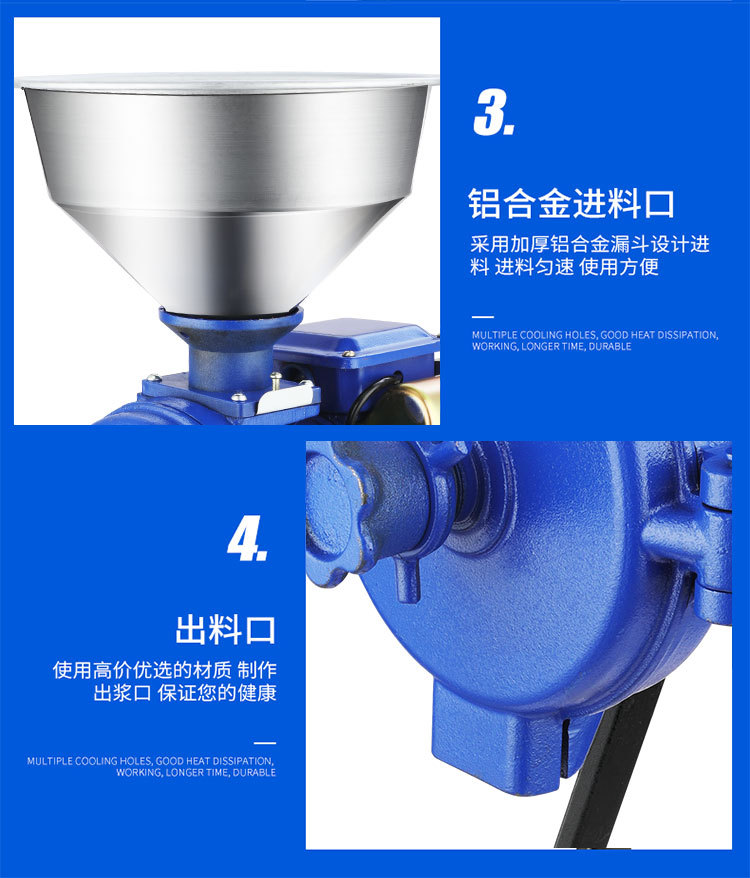 3.

铝合金进料口

采用加厚铝合金漏斗设计进料 进料匀速 使用方便

MULTIPLE COOLING HOLES, GOOD HEAT DISSIPATION, WORKING, LONGER TIME, DURABLE

4.

出料口

使用高价优选的材质 制作出浆口 保证您的健康

MULTIPLE COOLING HOLES, GOOD HEAT DISSIPATION, WORKING, LONGER TIME, DURABLE