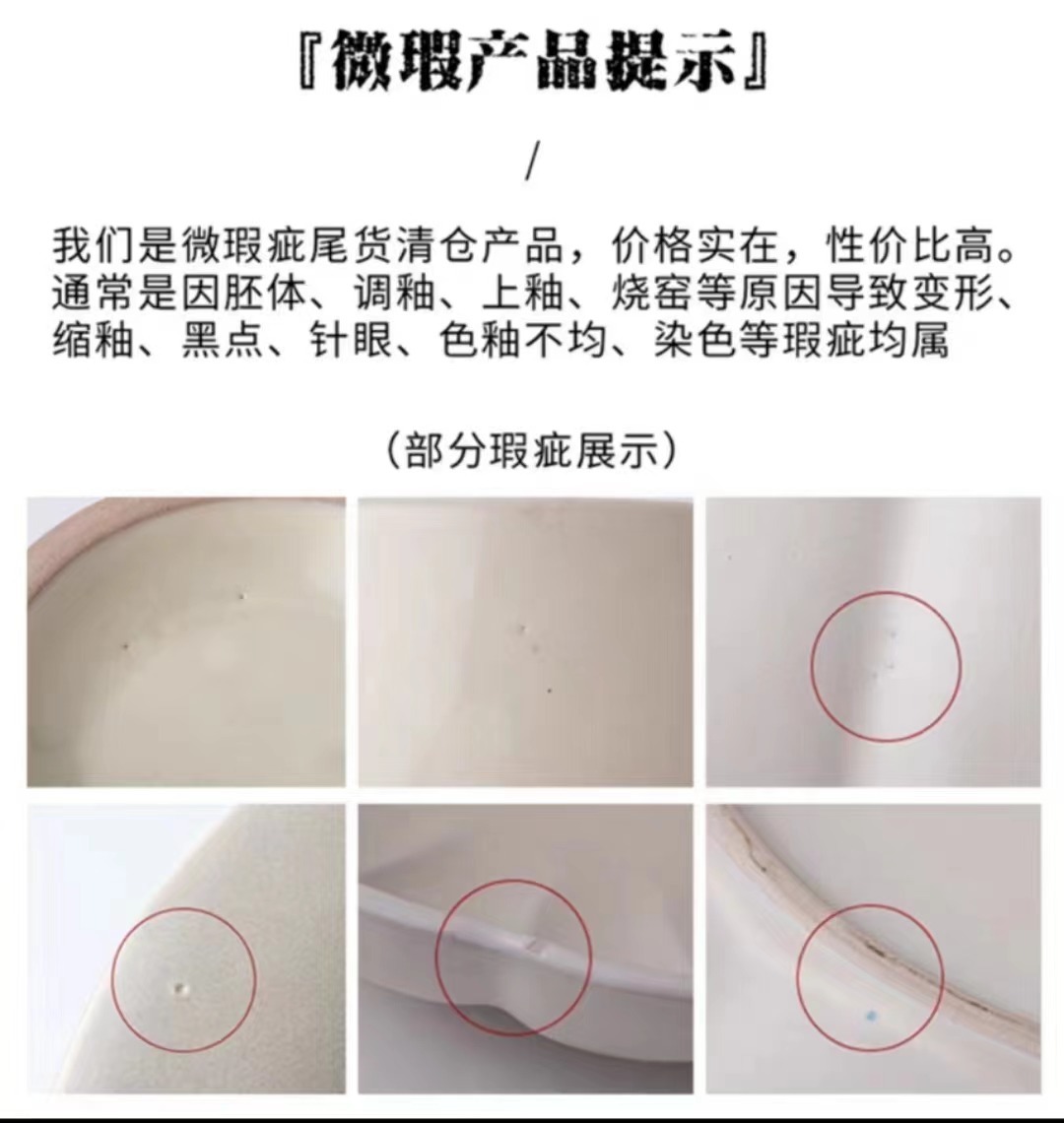 『微瑕产品提示』

/

我们是微瑕疵尾货清仓产品，价格实在，性价比高。通常是因胚体、调釉、上釉、烧窑等原因导致变形、缩釉、黑点、针眼、色釉不均、染色等瑕疵均属

（部分瑕疵展示）