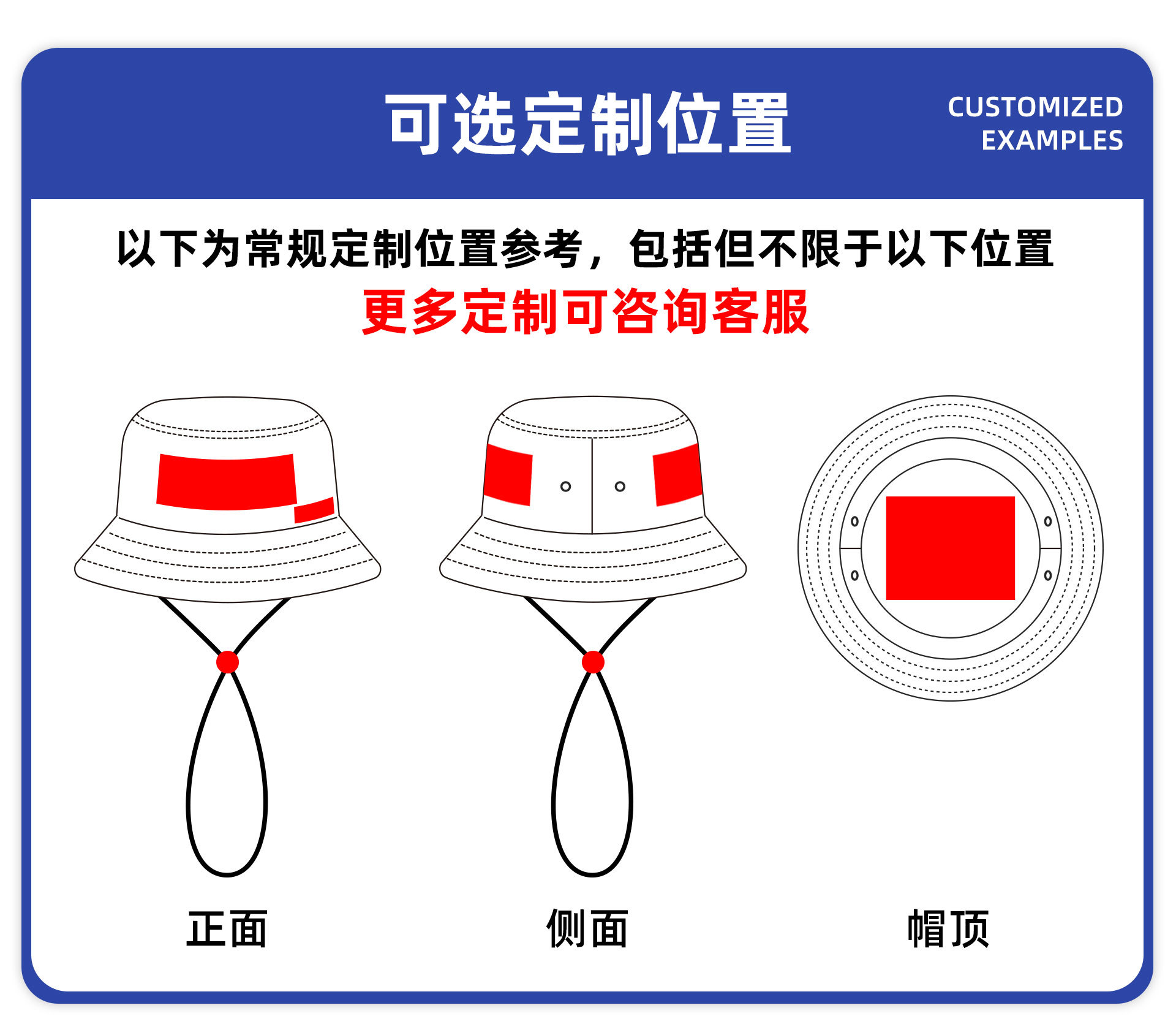 可选定制位置

CUSTOMIZED EXAMPLES

以下为常规定制位置参考，包括但不限于以下位置

更多定制可咨询客服

正面

侧面

帽顶