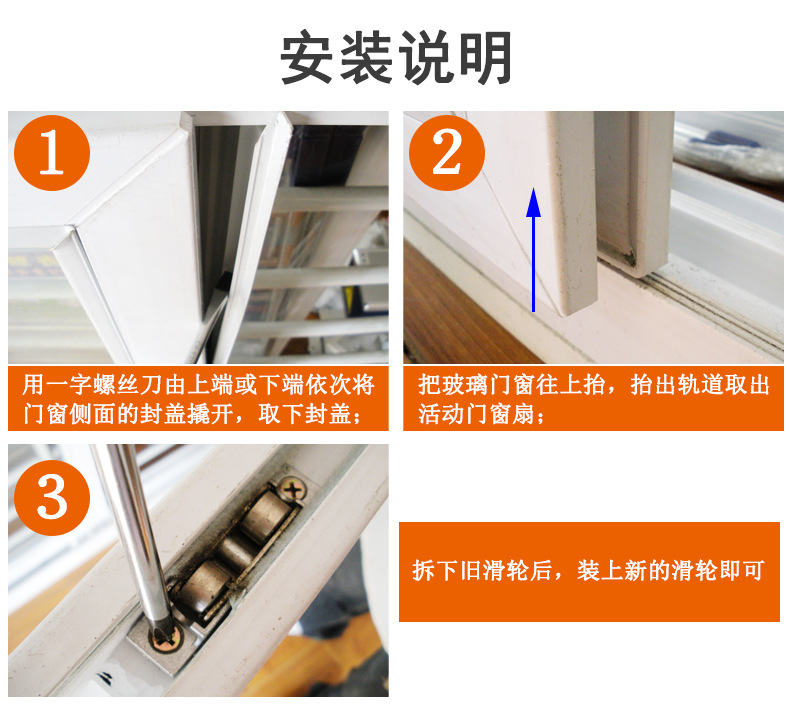 安装说明

1

用一字螺丝刀由上端或下端依次将门窗侧面的封盖撬开，取下封盖；

2

把玻璃门窗往上抬，抬出轨道取出活动门窗扇；

3

拆下旧滑轮后，装上新的滑轮即可