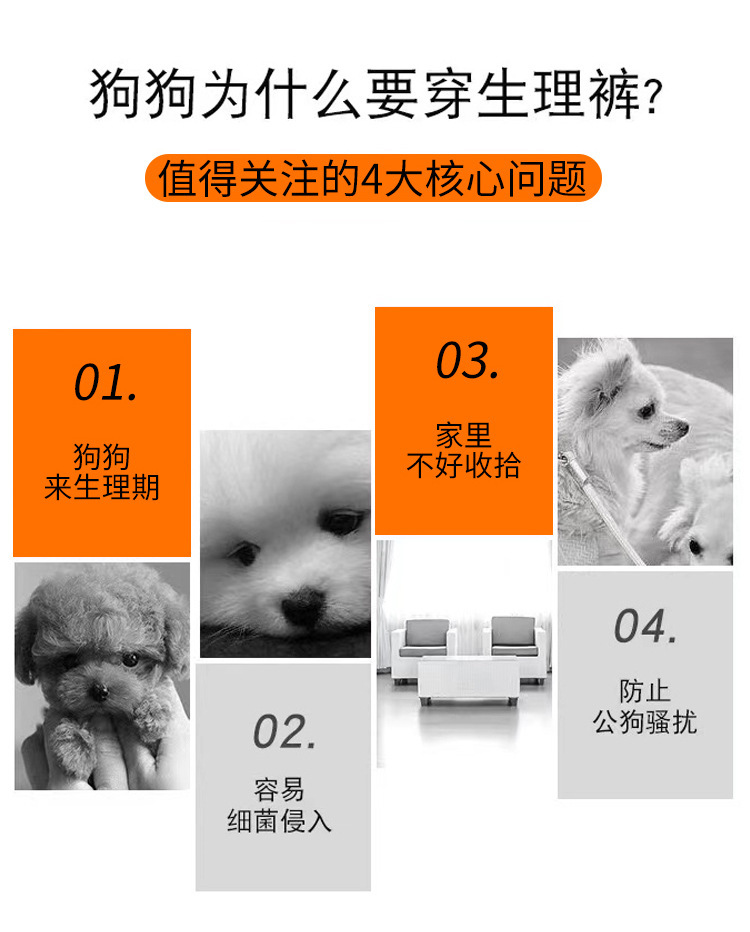 狗狗为什么要穿生理裤?

值得关注的4大核心问题

01.

狗狗
来生理期

02.

容易
细菌侵入

03.

家里
不好收拾

04.

防止
公狗骚扰