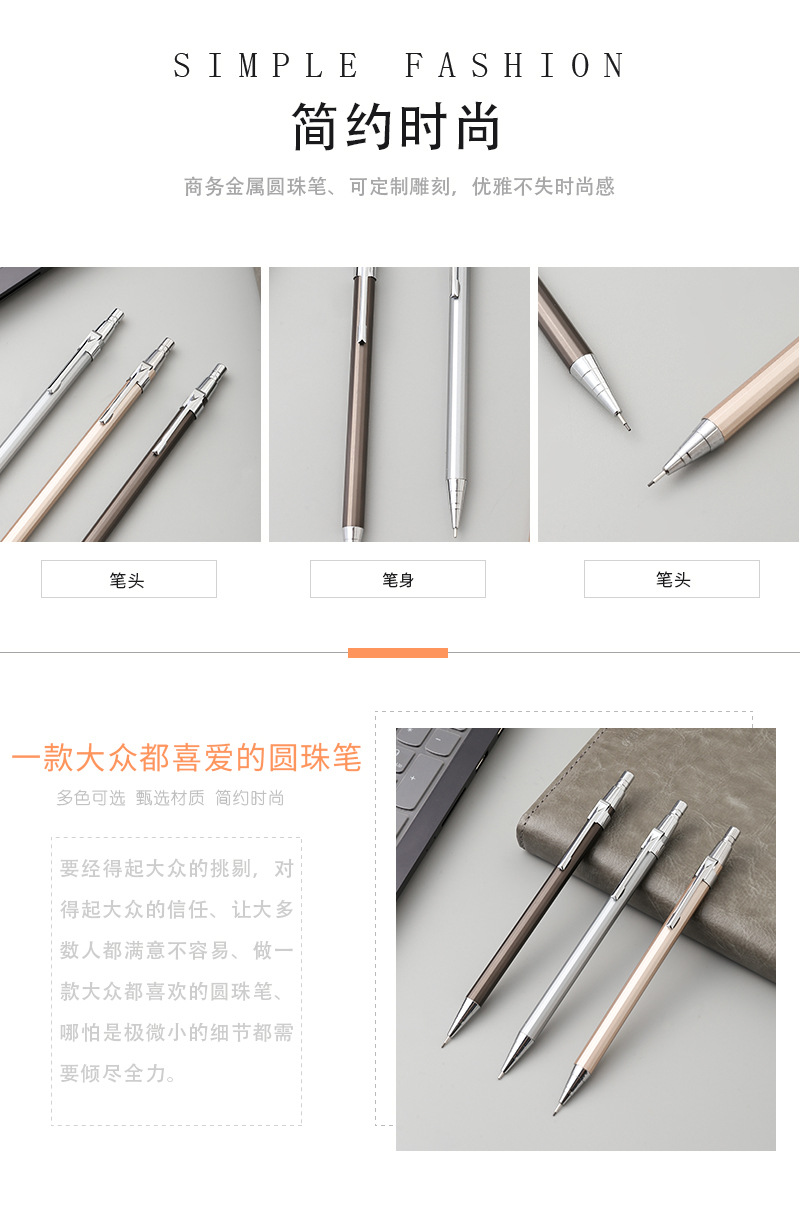 SIMPLE FASHION

简约时尚

商务金属圆珠笔、可定制雕刻，优雅不失时尚感

笔头

笔身

笔头

一款大众都喜爱的圆珠笔

多色可选 甄选材质 简约时尚

要经得起大众的挑剔，对得起大众的信任、让大多数人都满意不容易、做一款大众都喜欢的圆珠笔、哪怕是极微小的细节都需要倾尽全力。