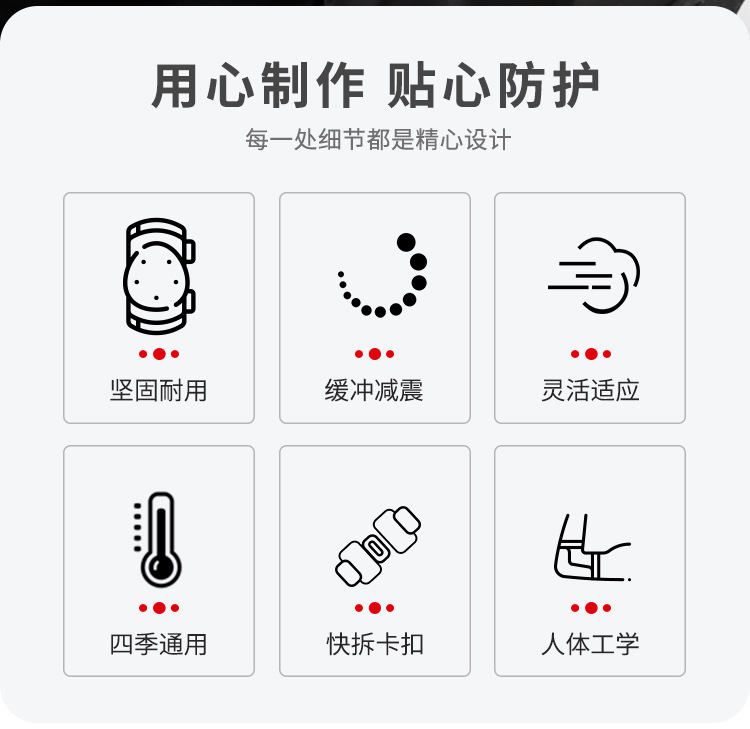 用心制作 贴心防护

每一处细节都是精心设计

坚固耐用

缓冲减震

灵活适应

四季通用

快拆卡扣

人体工学