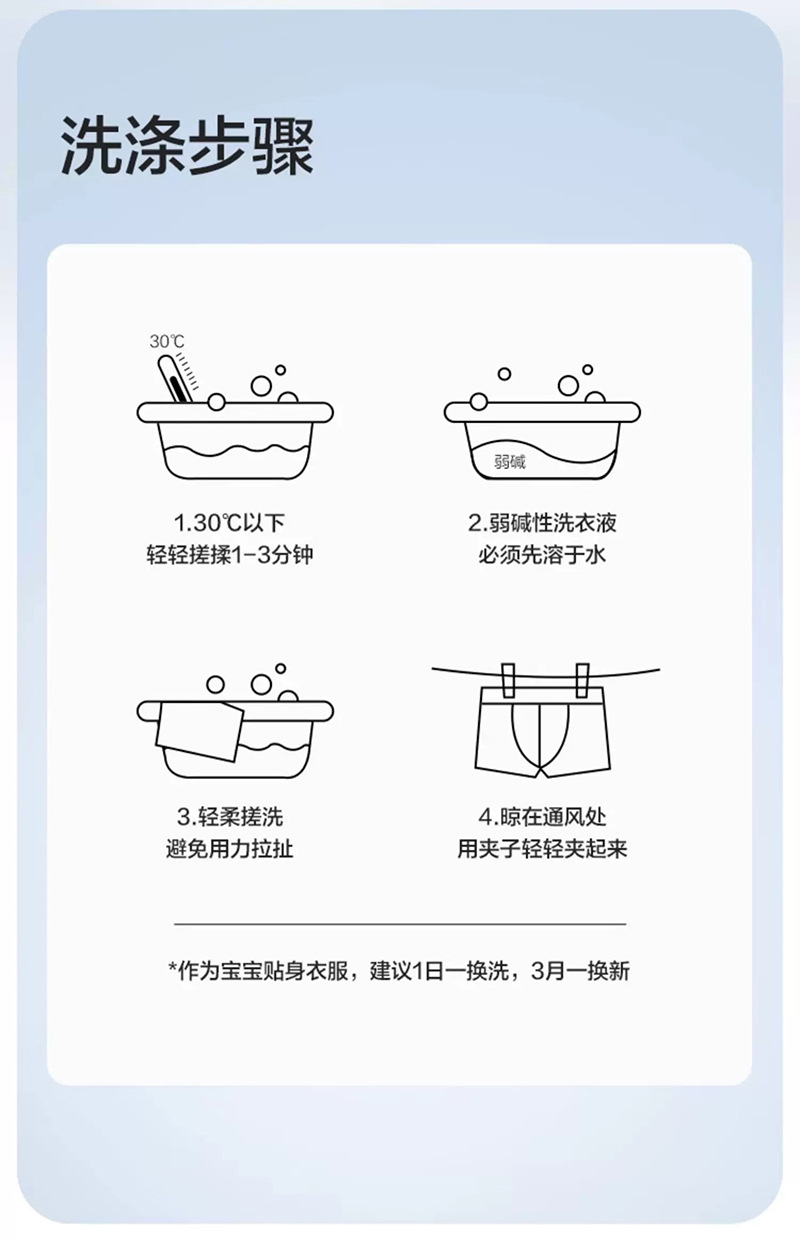 洗涤步骤

30℃

1.30℃以下
轻轻搓揉1-3分钟

弱碱

2.弱碱性洗衣液
必须先溶于水

3.轻柔搓洗
避免用力拉扯

4.晾在通风处
用夹子轻轻夹起来

*作为宝宝贴身衣服，建议1日一换洗，3月一换新