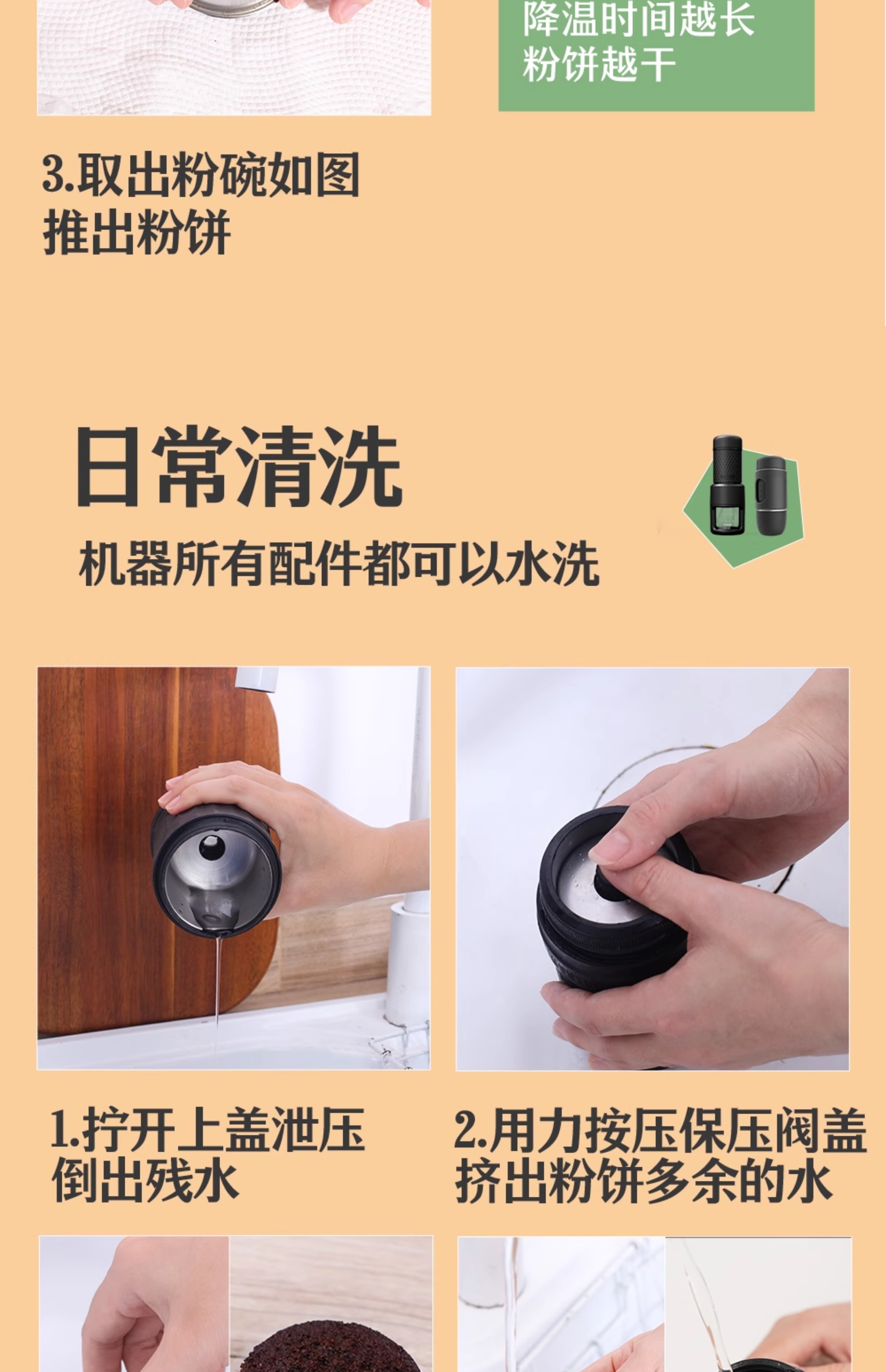 降温时间越长
粉饼越干

3.取出粉碗如图
推出粉饼

日常清洗

机器所有配件都可以水洗

1.拧开上盖泄压
倒出残水

2.用力按压保压阀盖
挤出粉饼多余的水