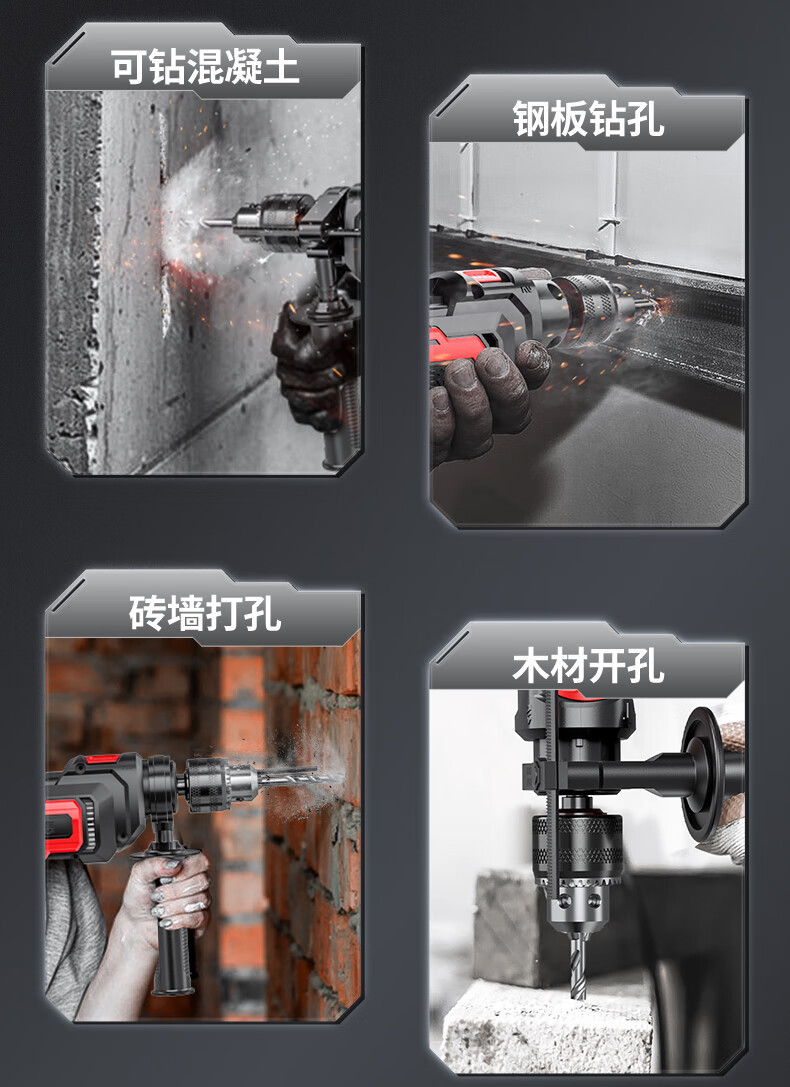 可钻混凝土

钢板钻孔

砖墙打孔

木材开孔