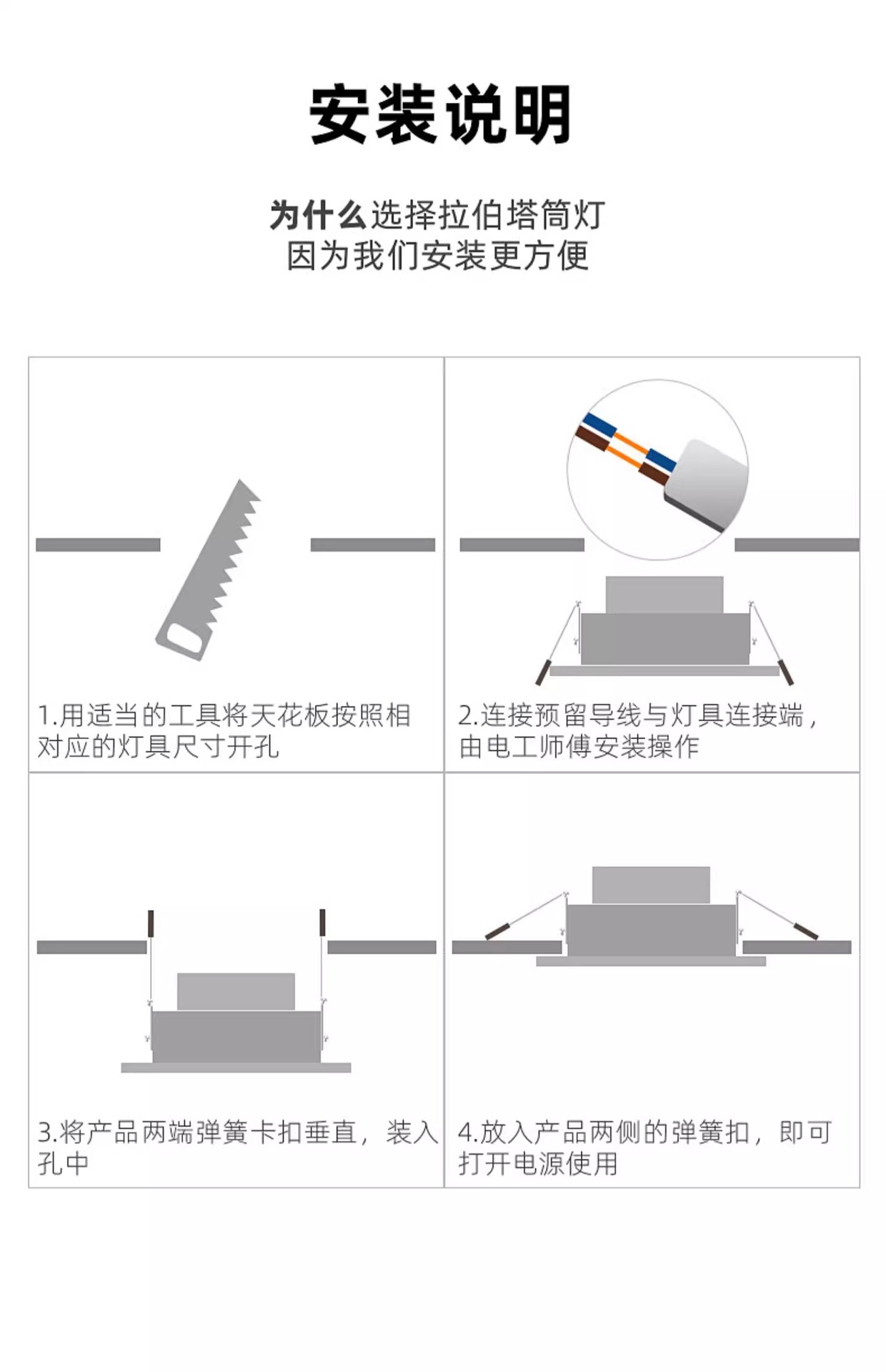 安装说明

为什么选择拉伯塔筒灯
因为我们安装更方便

1.用适当的工具将天花板按照相对应的灯具尺寸开孔

2.连接预留导线与灯具连接端，由电工师傅安装操作

3.将产品两端弹簧卡扣垂直，装入孔中

4.放入产品两侧的弹簧扣，即可打开电源使用