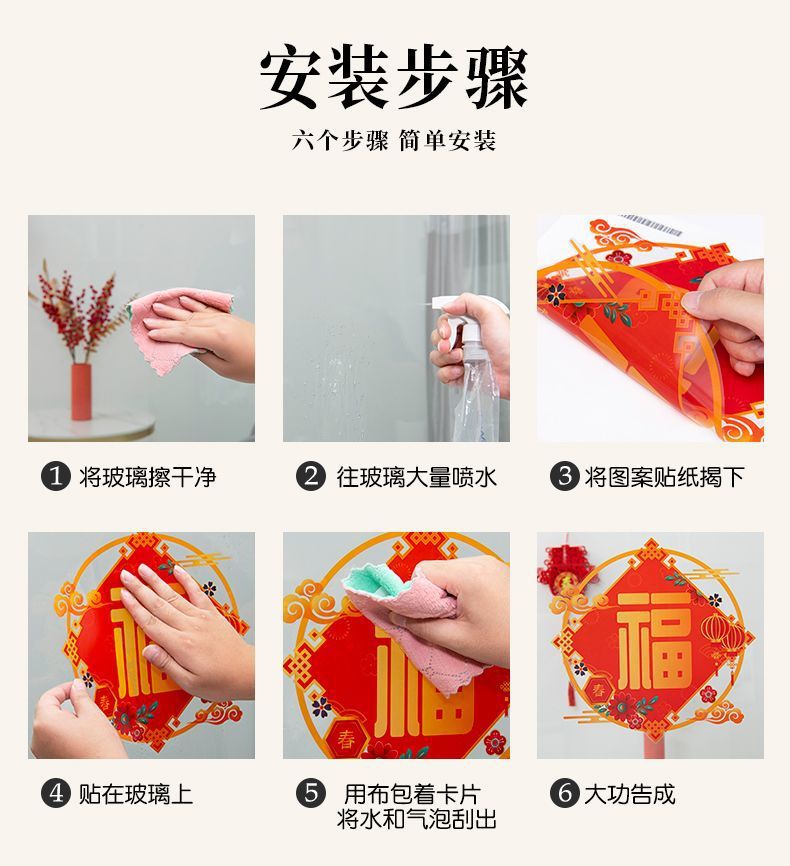 安装步骤

六个步骤 简单安装

1 将玻璃擦干净

2 往玻璃大量喷水

3 将图案贴纸揭下

福

春

4 贴在玻璃上

福

春

5 用布包着卡片将水和气泡刮出

福

春

6 大功告成