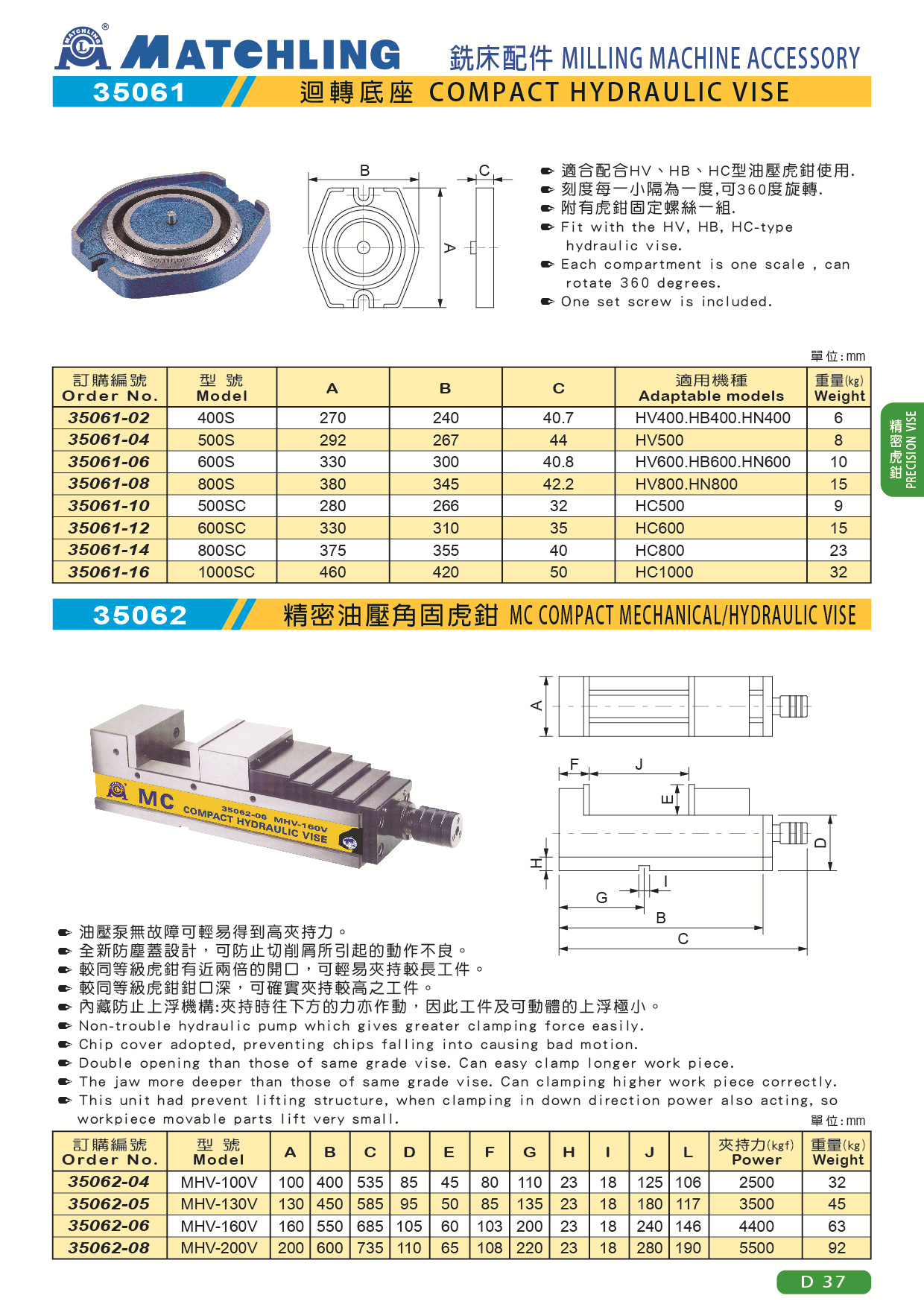 MATCHLING ®

MATCHLING 銑床配件 MILLING MACHINE ACCESSORY

35061 迴轉底座 COMPACT HYDRAULIC VISE

B C A

適合配合HV、HB、HC型油壓虎鉗使用.
刻度每一小隔為一度,可360度旋轉.
附有虎鉗固定螺絲一組.
Fit with the HV, HB, HC-type hydraulic vise.
Each compartment is one scale , can rotate 360 degrees.
One set screw is included.

單位:mm

| 訂購編號 Order No. | 型 號 Model | A | B | C | 適用機種 Adaptable models | 重量(kg) Weight |
|---|---|---|---|---|---|---|
| 35061-02 | 400S | 270 | 240 | 40.7 | HV400.HB400.HN400 | 6 |
| 35061-04 | 500S | 292 | 267 | 44 | HV500 | 8 |
| 35061-06 | 600S | 330 | 300 | 40.8 | HV600.HB600.HN600 | 10 |
| 35061-08 | 800S | 380 | 345 | 42.2 | HV800.HN800 | 15 |
| 35061-10 | 500SC | 280 | 266 | 32 | HC500 | 9 |
| 35061-12 | 600SC | 330 | 310 | 35 | HC600 | 15 |
| 35061-14 | 800SC | 375 | 355 | 40 | HC800 | 23 |
| 35061-16 | 1000SC | 460 | 420 | 50 | HC1000 | 32 |

精密虎鉗 PRECISION VISE

35062 精密油壓角固虎鉗 MC COMPACT MECHANICAL/HYDRAULIC VISE

MC 35062-06 MHV-160V COMPACT HYDRAULIC VISE

A F J E D H I G B C

油壓泵無故障可輕易得到高夾持力。
全新防塵蓋設計，可防止切削屑所引起的動作不良。
較同等級虎鉗有近兩倍的開口，可輕易夾持較長工件。
較同等級虎鉗鉗口深，可確實夾持較高之工件。
內藏防止上浮機構:夾持時往下方的力亦作動，因此工件及可動體的上浮極小。
Non-trouble hydraulic pump which gives greater clamping force easily.
Chip cover adopted, preventing chips falling into causing bad motion.
Double opening than those of same grade vise. Can easy clamp longer work piece.
The jaw more deeper than those of same grade vise. Can clamping higher work piece correctly.
This unit had prevent lifting structure, when clamping in down direction power also acting, so workpiece movable parts lift very small.

單位:mm

| 訂購編號 Order No. | 型 號 Model | A | B | C | D | E | F | G | H | I | J | L | 夾持力(kgf) Power | 重量(kg) Weight |
|---|---|---|---|---|---|---|---|---|---|---|---|---|---|---|
| 35062-04 | MHV-100V | 100 | 400 | 535 | 85 | 45 | 80 | 110 | 23 | 18 | 125 | 106 | 2500 | 32 |
| 35062-05 | MHV-130V | 130 | 450 | 585 | 95 | 50 | 85 | 135 | 23 | 18 | 180 | 117 | 3500 | 45 |
| 35062-06 | MHV-160V | 160 | 550 | 685 | 105 | 60 | 103 | 200 | 23 | 18 | 240 | 146 | 4400 | 63 |
| 35062-08 | MHV-200V | 200 | 600 | 735 | 110 | 65 | 108 | 220 | 23 | 18 | 280 | 190 | 5500 | 92 |

D 37