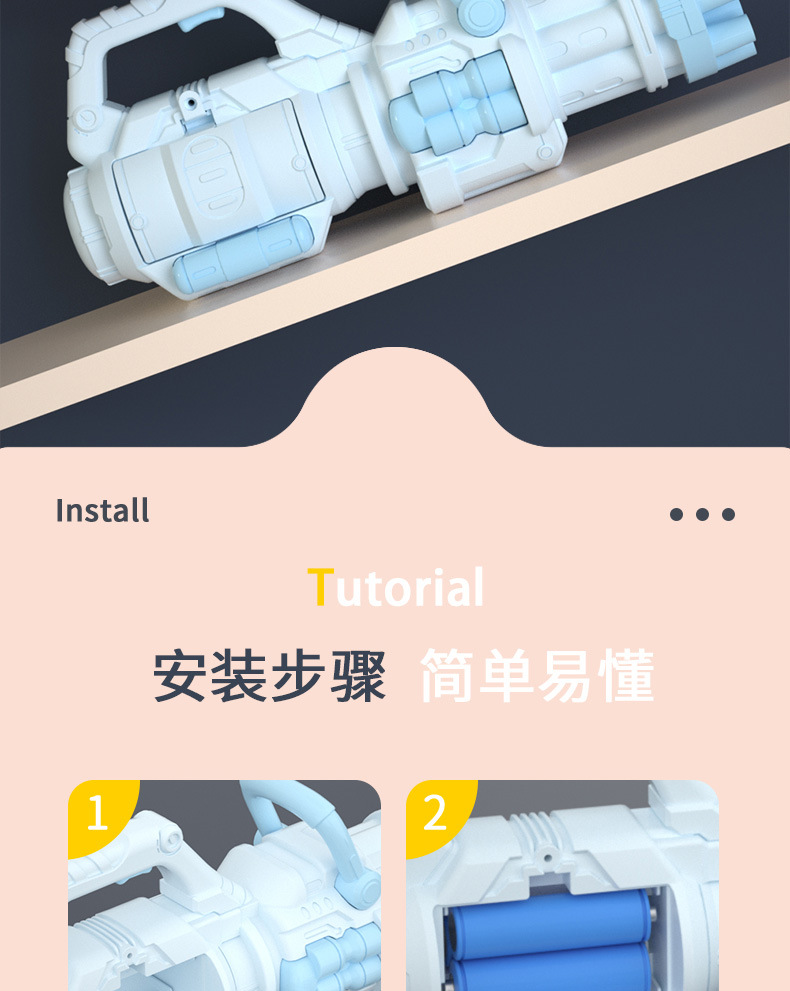 Install

Tutorial

安装步骤 简单易懂

1

2