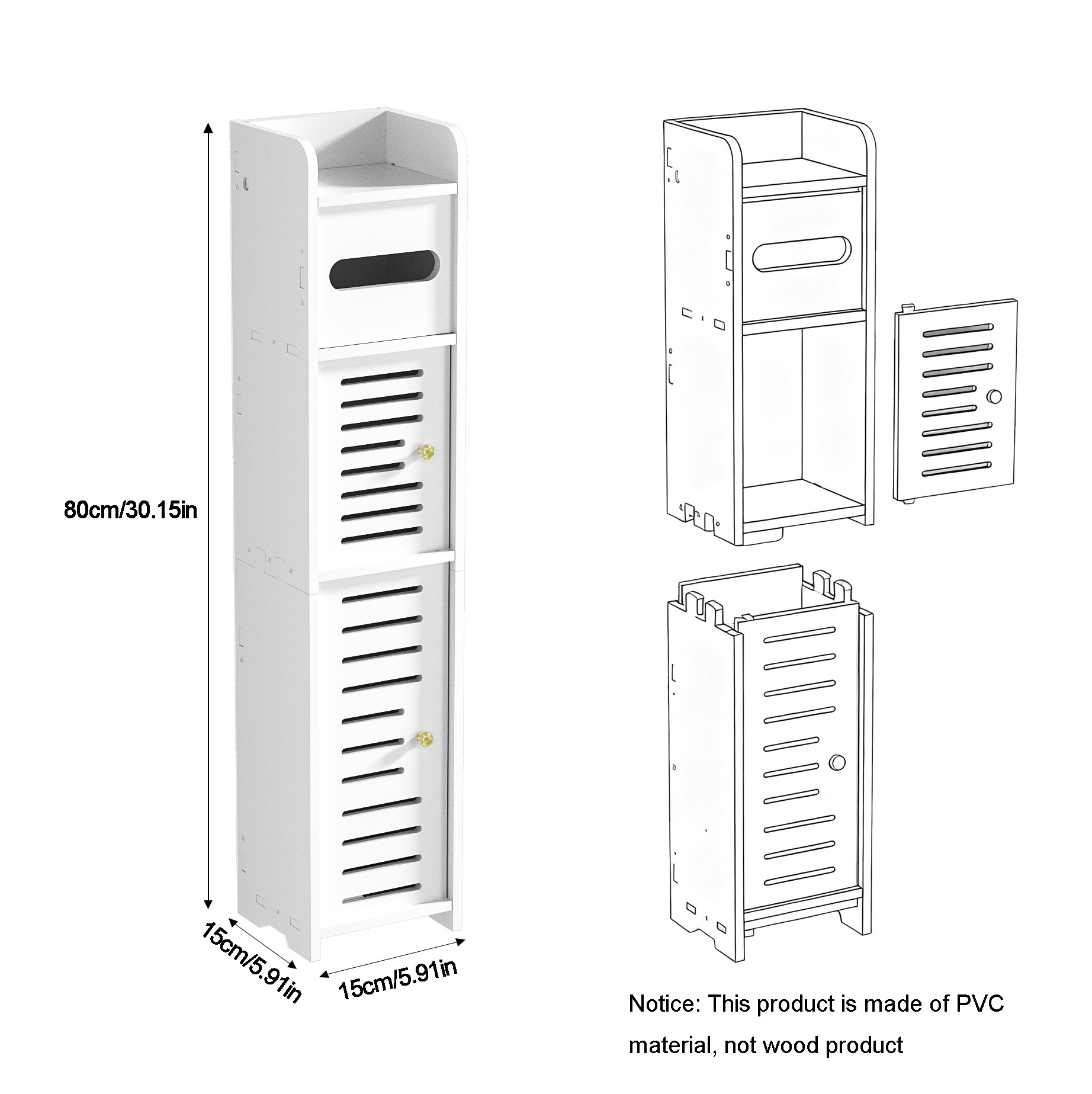 80cm/30.15in

15cm/5.91in

15cm/5.91in

Notice: This product is made of PVC material, not wood product