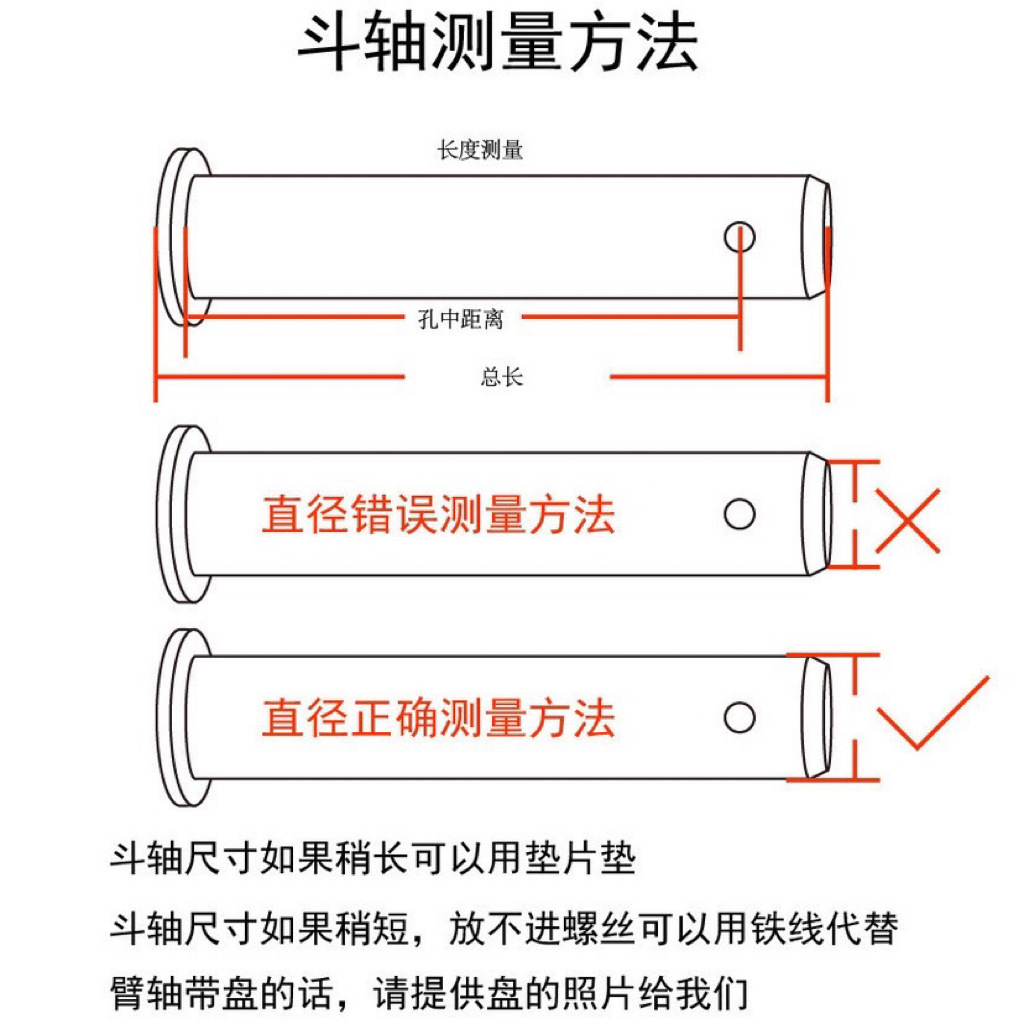 斗轴测量方法

长度测量

孔中距离

总长

直径错误测量方法

直径正确测量方法

斗轴尺寸如果稍长可以用垫片垫

斗轴尺寸如果稍短，放不进螺丝可以用铁线代替

臂轴带盘的话，请提供盘的照片给我们