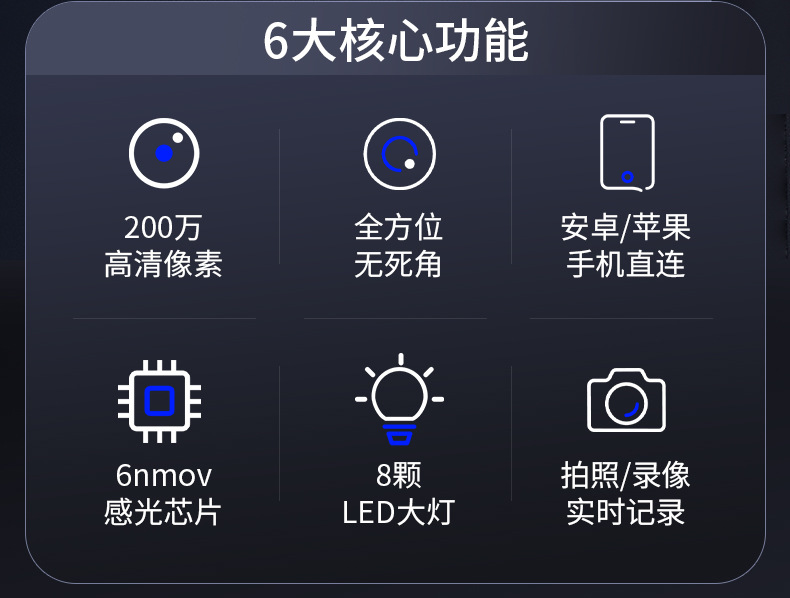 6大核心功能

200万
高清像素

全方位
无死角

安卓/苹果
手机直连

6nmov
感光芯片

8颗
LED大灯

拍照/录像
实时记录