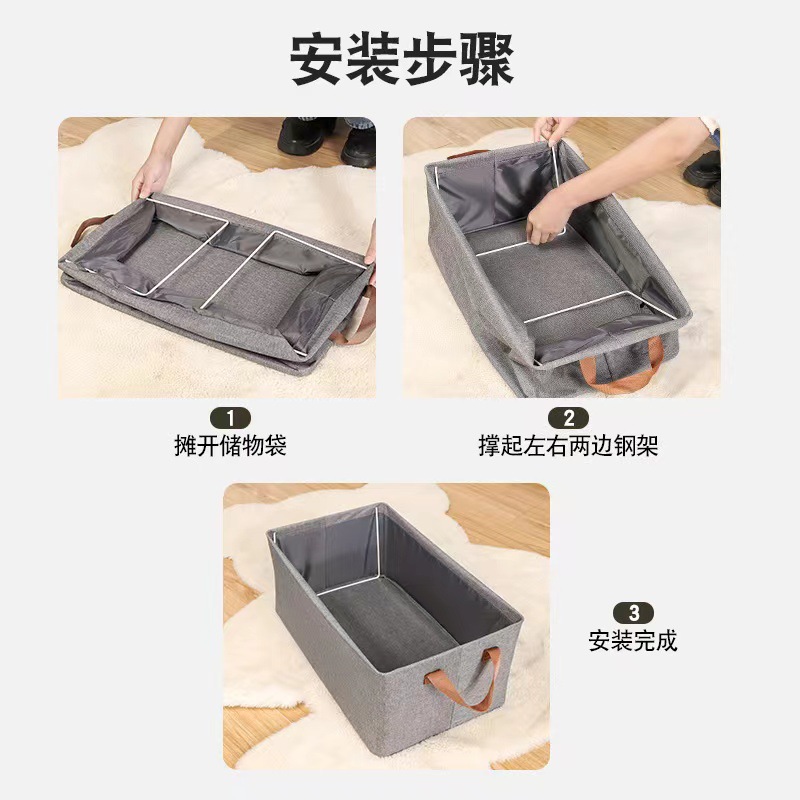 安装步骤

1
摊开储物袋

2
撑起左右两边钢架

3
安装完成