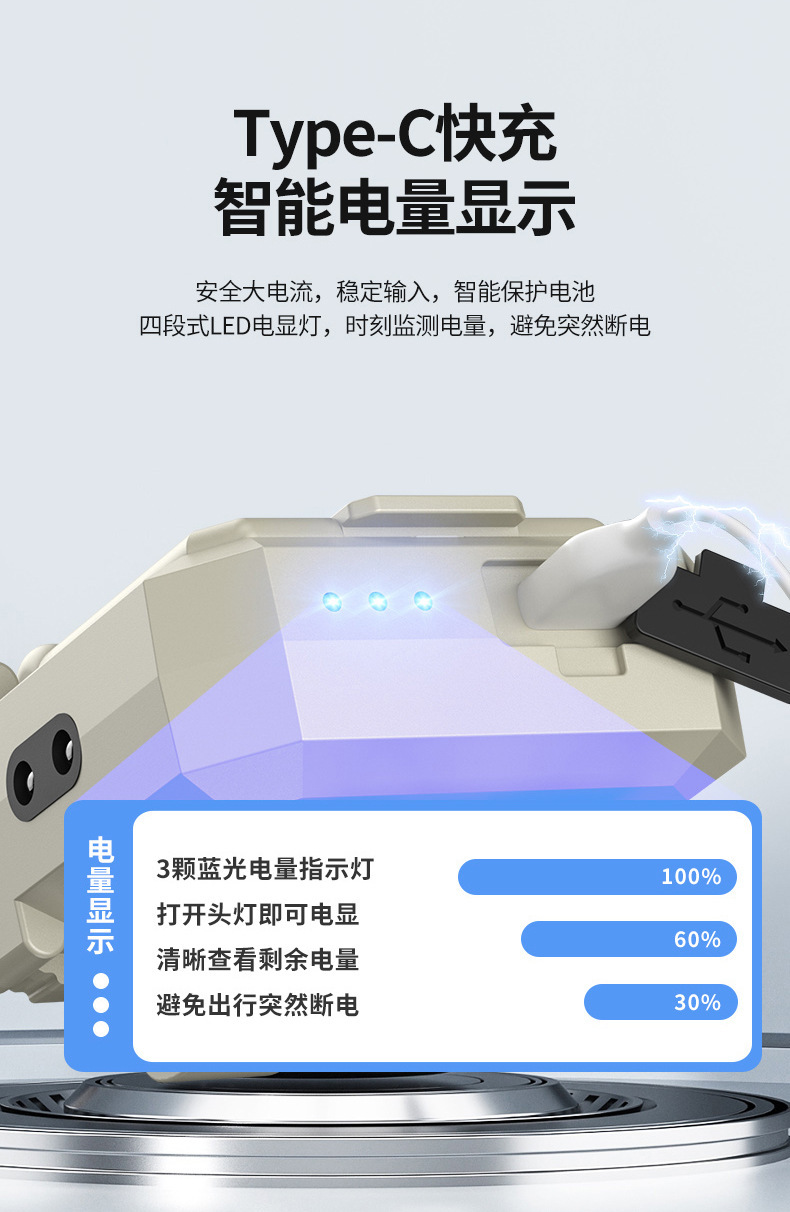 Type-C快充
智能电量显示

安全大电流，稳定输入，智能保护电池
四段式LED电显灯，时刻监测电量，避免突然断电

电量显示

3颗蓝光电量指示灯
打开头灯即可电显
清晰查看剩余电量
避免出行突然断电

100%
60%
30%