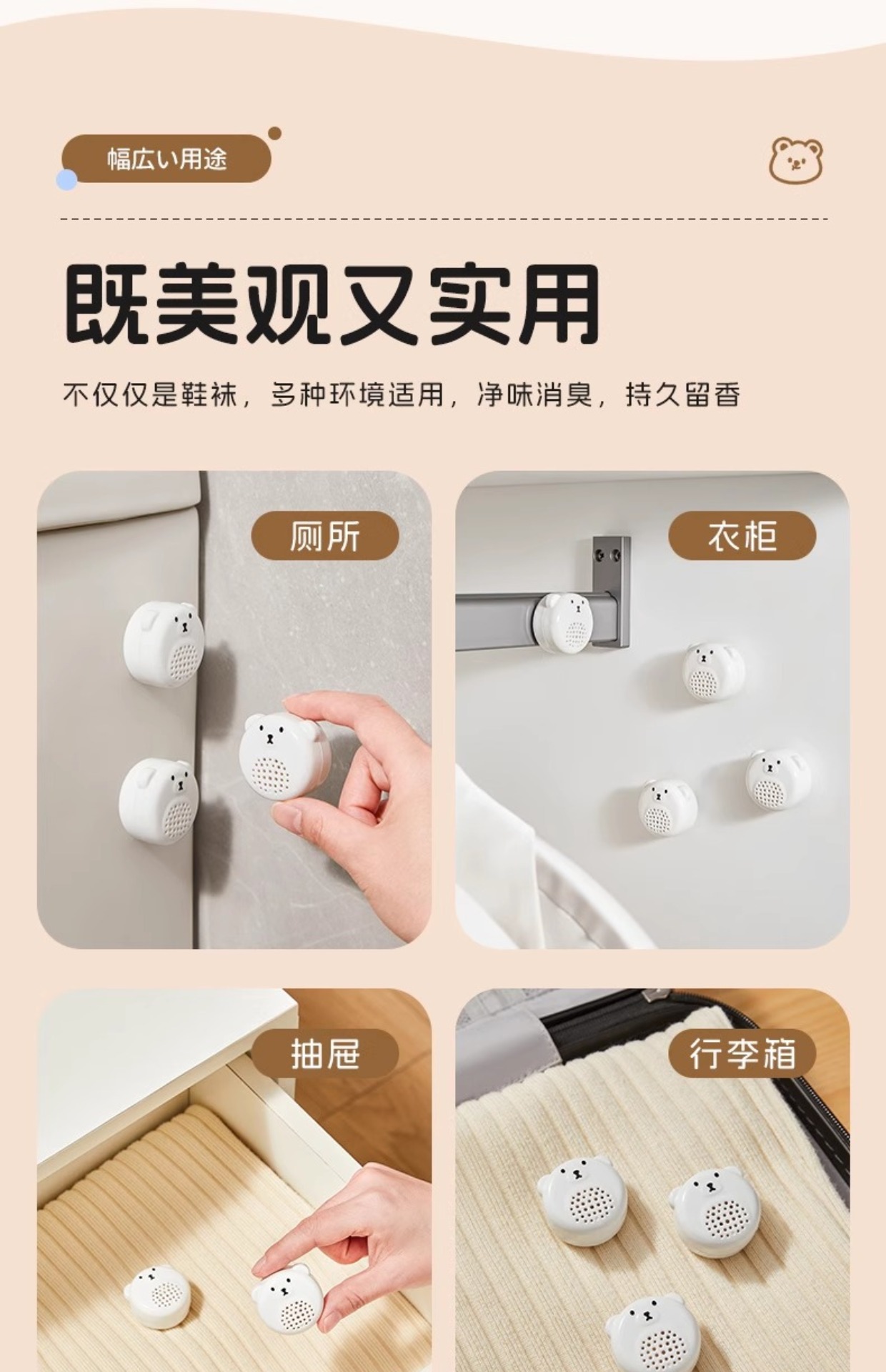 幅広い用途

既美观又实用

不仅仅是鞋袜，多种环境适用，净味消臭，持久留香

厕所

衣柜

抽屉

行李箱