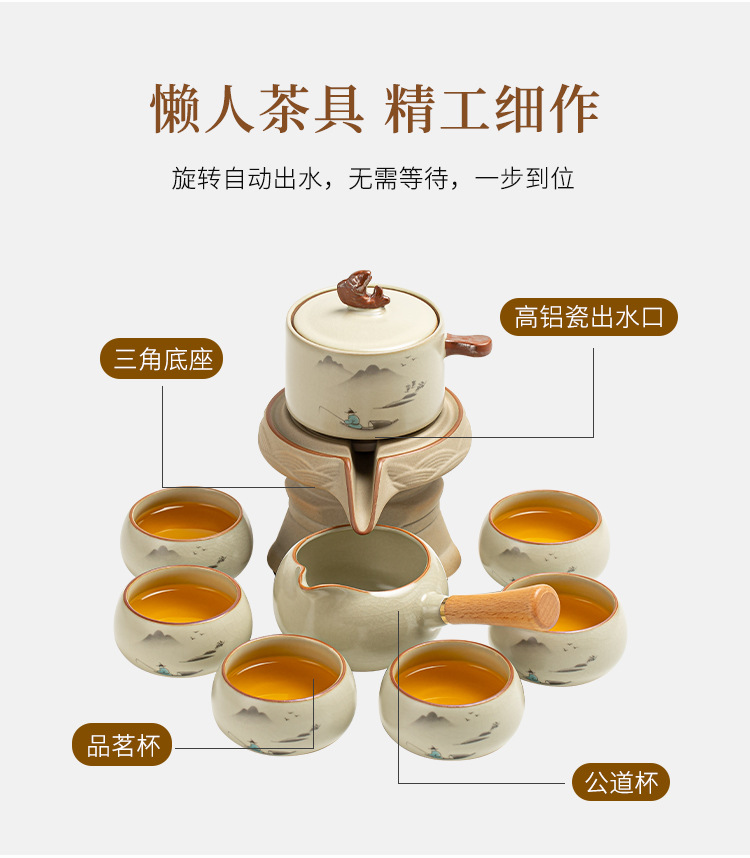 懒人茶具 精工细作

旋转自动出水，无需等待，一步到位

高铝瓷出水口

三角底座

品茗杯

公道杯