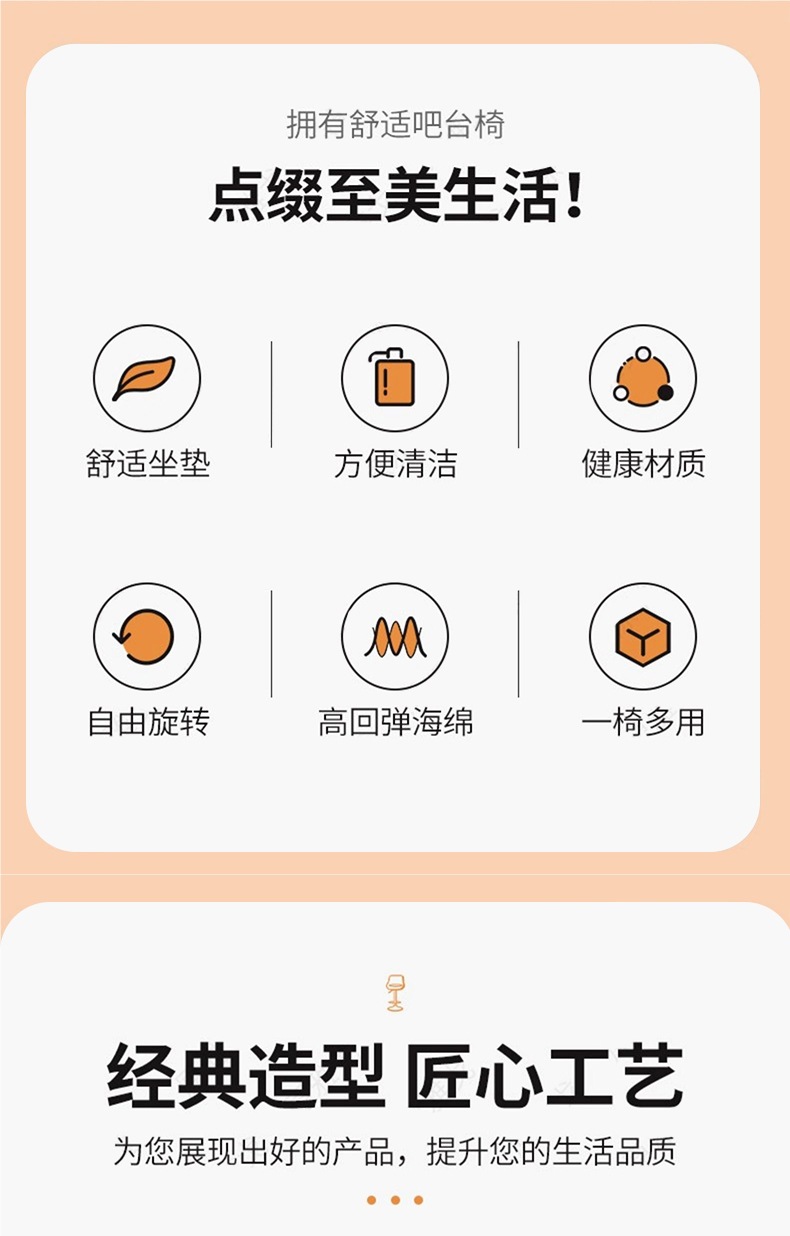 拥有舒适吧台椅

点缀至美生活!

舒适坐垫

方便清洁

健康材质

自由旋转

高回弹海绵

一椅多用

经典造型 匠心工艺

为您展现出好的产品，提升您的生活品质