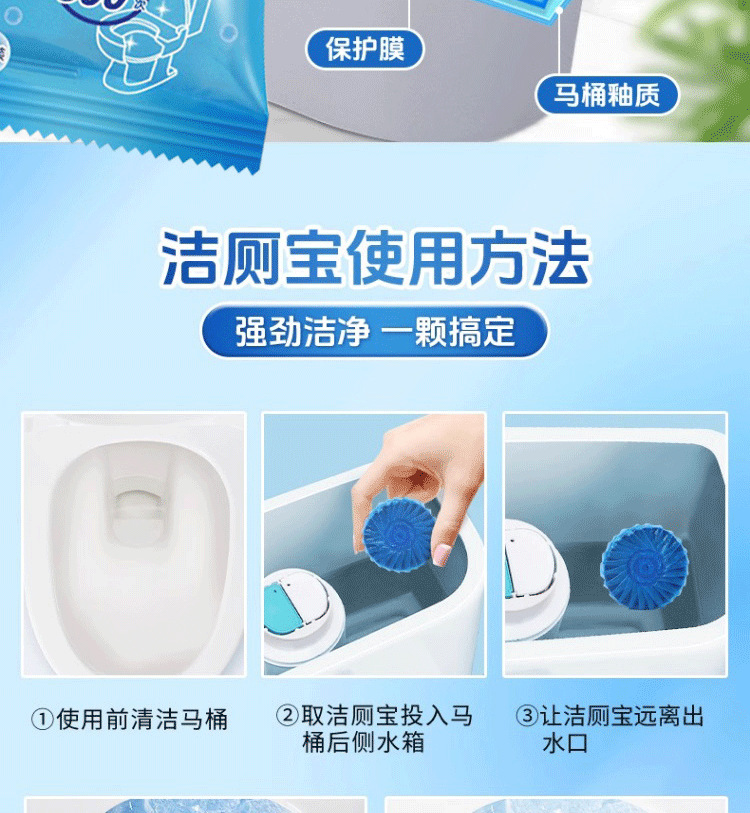 保护膜

马桶釉质

洁厕宝使用方法

强劲洁净 一颗搞定

①使用前清洁马桶

②取洁厕宝投入马桶后侧水箱

③让洁厕宝远离出水口