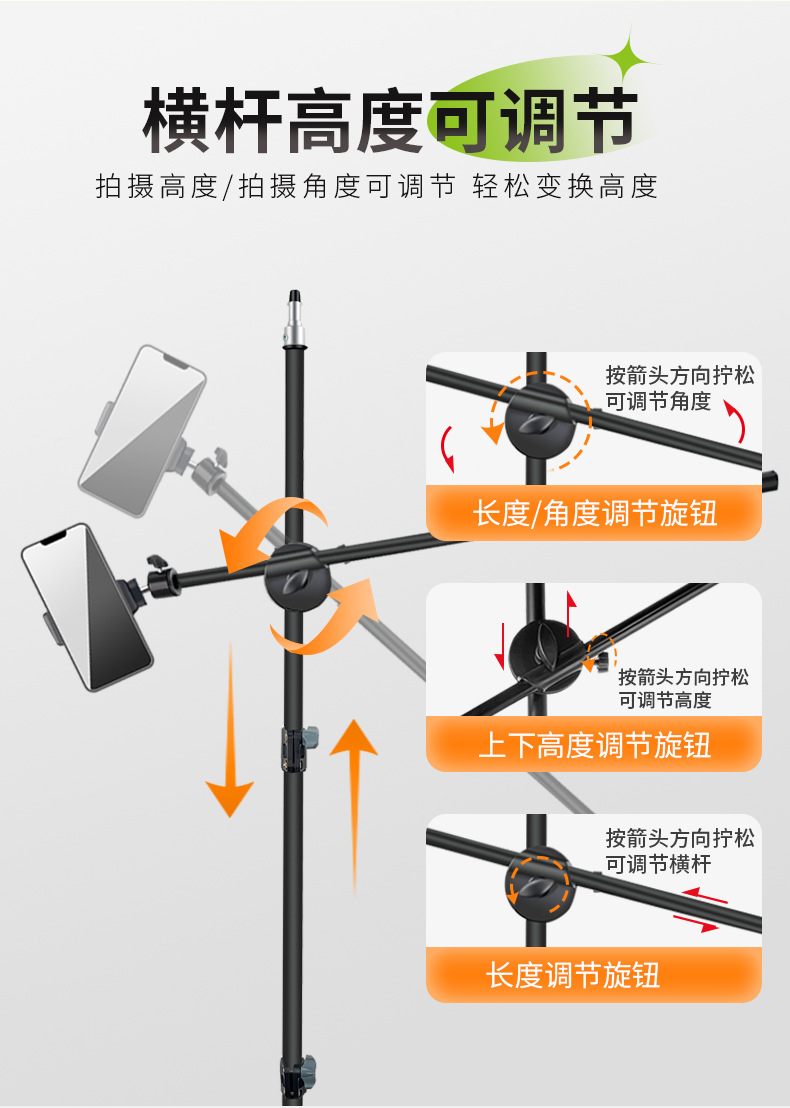 横杆高度可调节

拍摄高度/拍摄角度可调节 轻松变换高度

按箭头方向拧松
可调节角度

长度/角度调节旋钮

按箭头方向拧松
可调节高度

上下高度调节旋钮

按箭头方向拧松
可调节横杆

长度调节旋钮