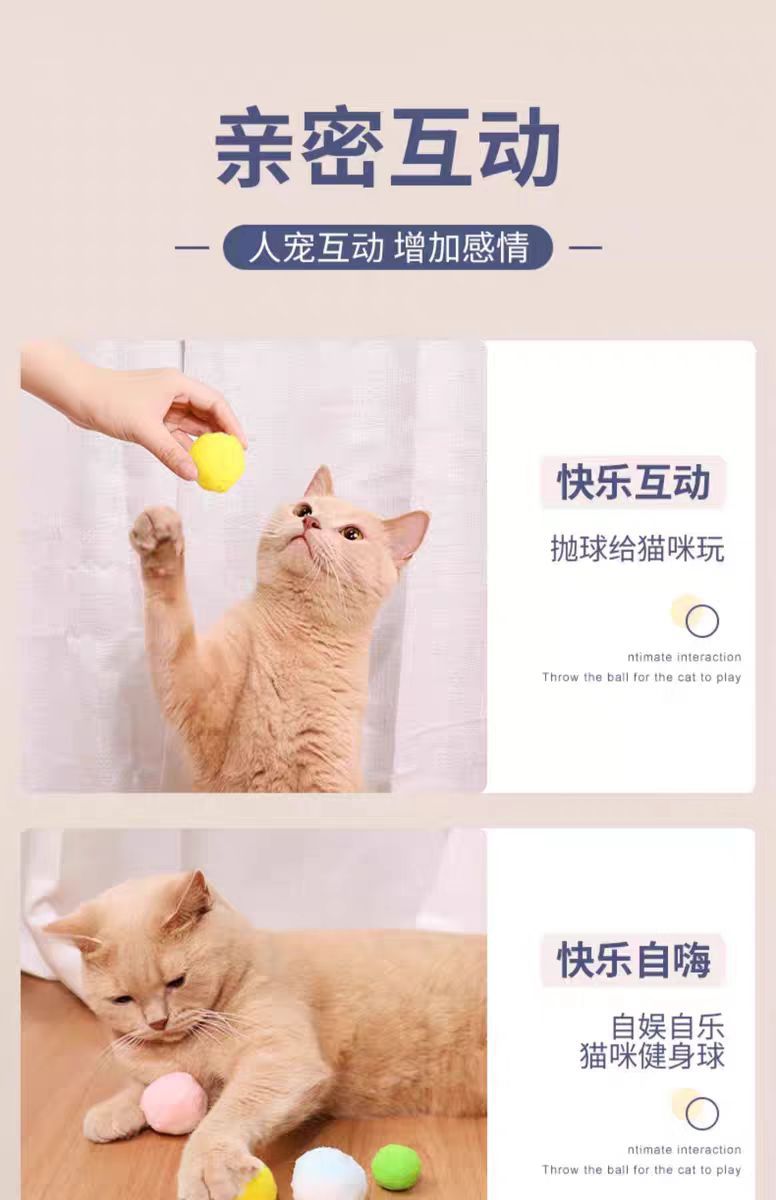 亲密互动

人宠互动 增加感情

快乐互动

抛球给猫咪玩

ntimate interaction
Throw the ball for the cat to play

快乐自嗨

自娱自乐
猫咪健身球

ntimate interaction
Throw the ball for the cat to play