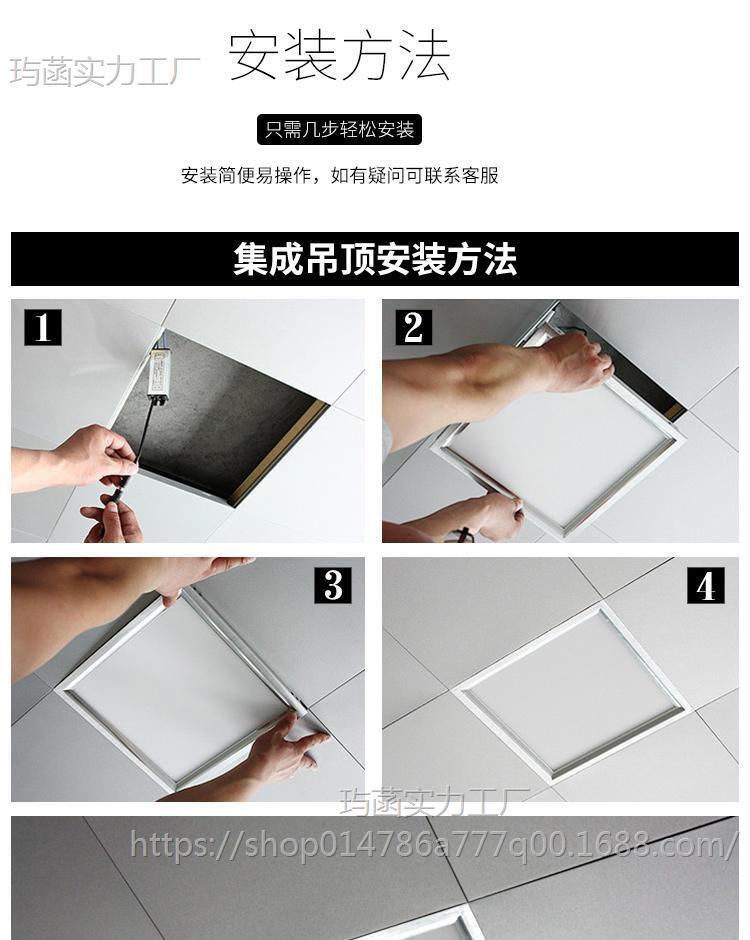 玙菡实力工厂 安装方法

只需几步轻松安装

安装简便易操作，如有疑问可联系客服

集成吊顶安装方法

1

2

3

4

玙菡实力工厂

https://shop014786a777q00.1688.com/