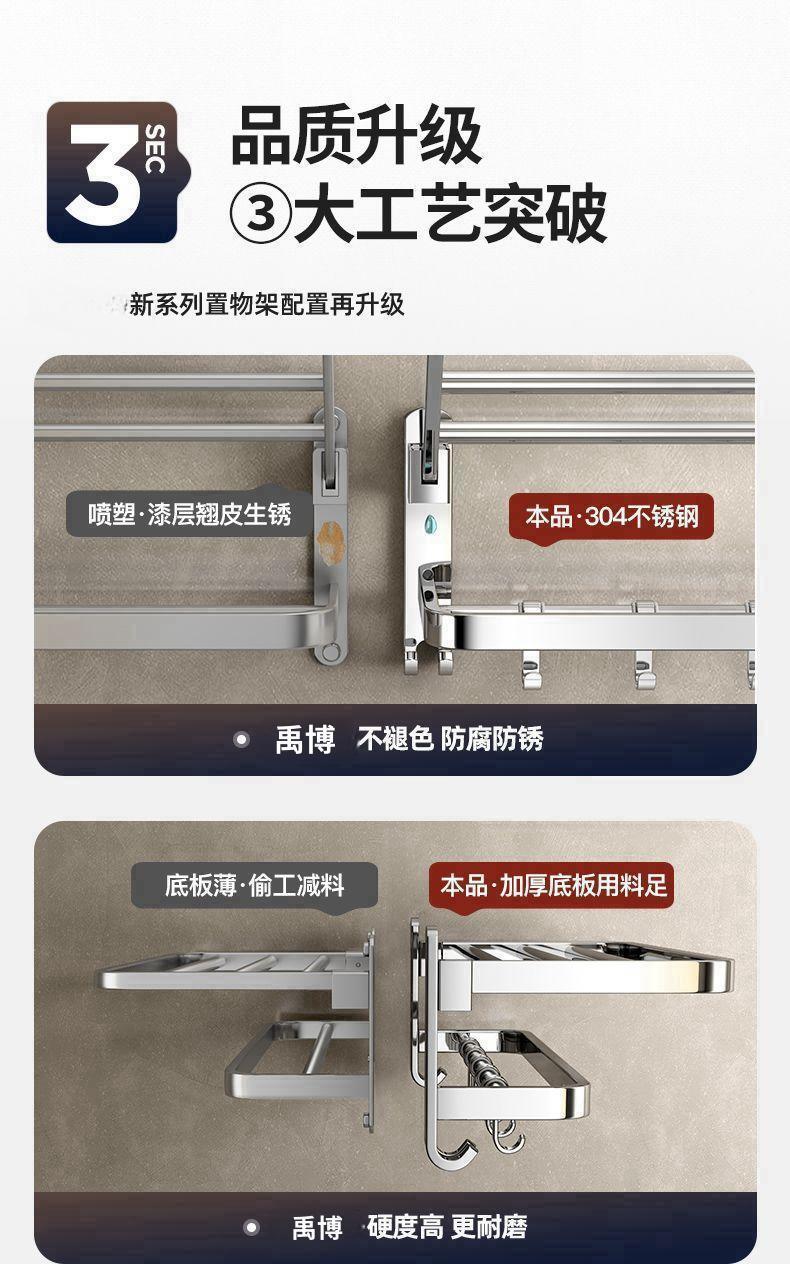 3 SEC

品质升级
③大工艺突破

新系列置物架配置再升级

喷塑·漆层翘皮生锈

本品·304不锈钢

禹博 不褪色 防腐防锈

底板薄·偷工减料

本品·加厚底板用料足

禹博 硬度高 更耐磨