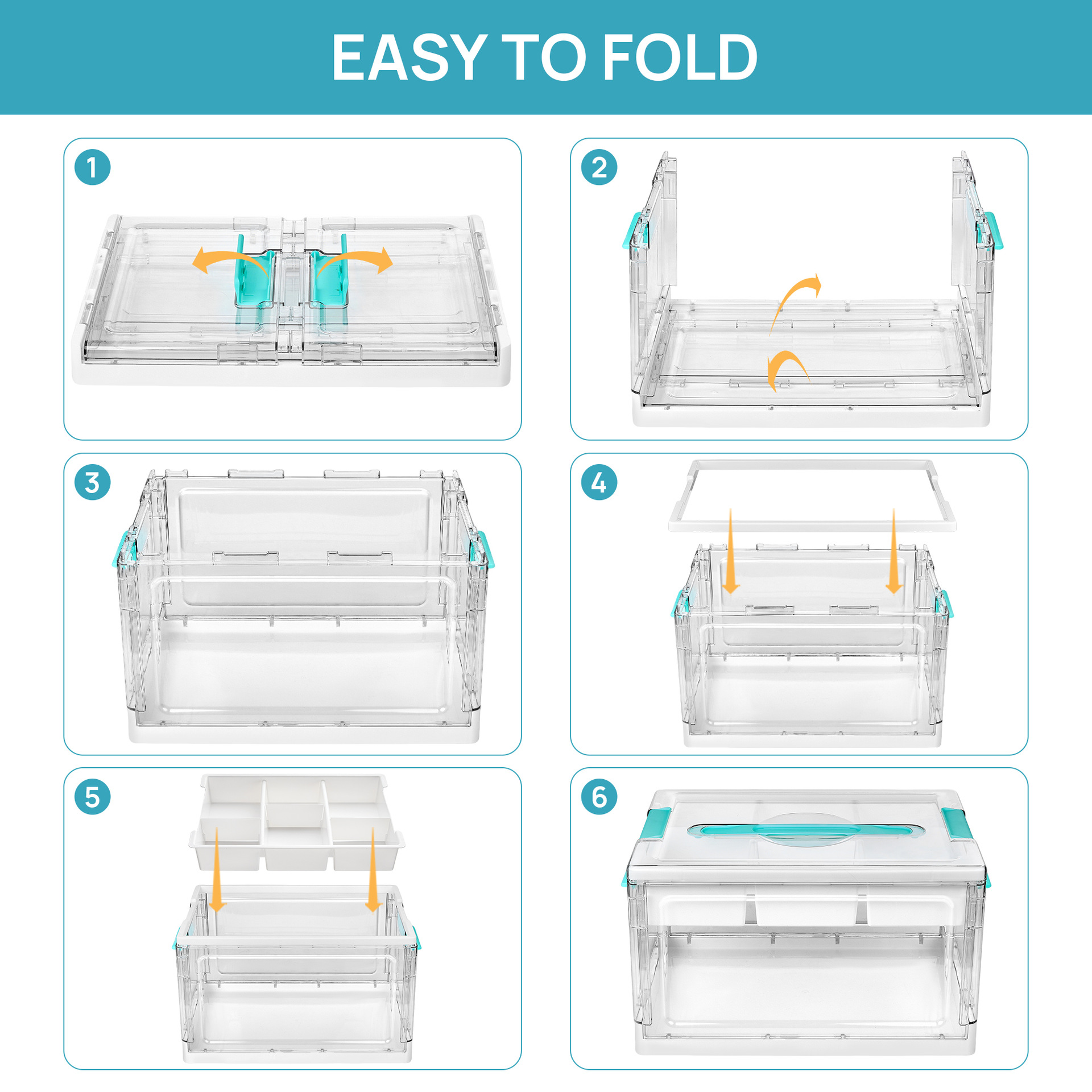 EASY TO FOLD

1

2

3

4

5

6