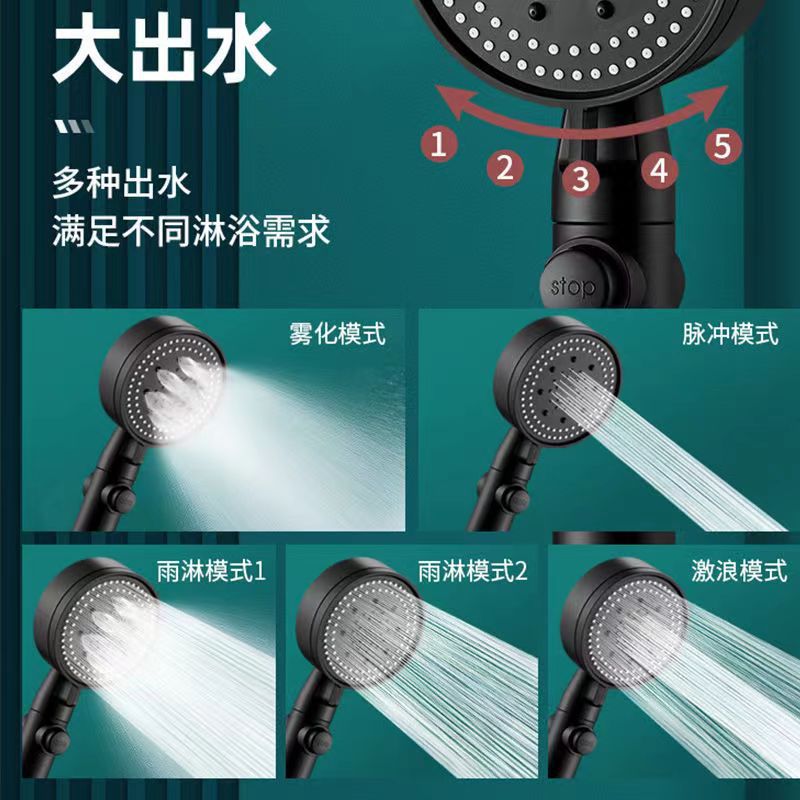 大出水

多种出水
满足不同淋浴需求

1 2 3 4 5

stop

雾化模式

脉冲模式

雨淋模式1

雨淋模式2

激浪模式