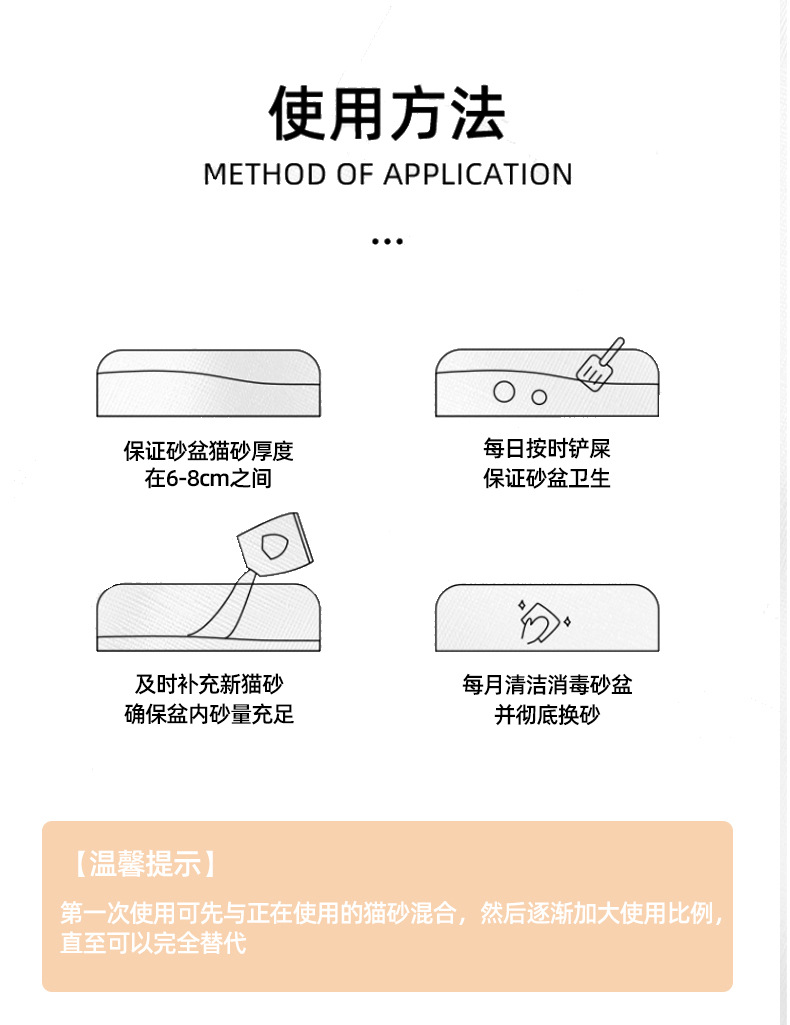 使用方法

METHOD OF APPLICATION

...

保证砂盆猫砂厚度
在6-8cm之间

每日按时铲屎
保证砂盆卫生

及时补充新猫砂
确保盆内砂量充足

每月清洁消毒砂盆
并彻底换砂

【温馨提示】

第一次使用可先与正在使用的猫砂混合，然后逐渐加大使用比例，直至可以完全替代