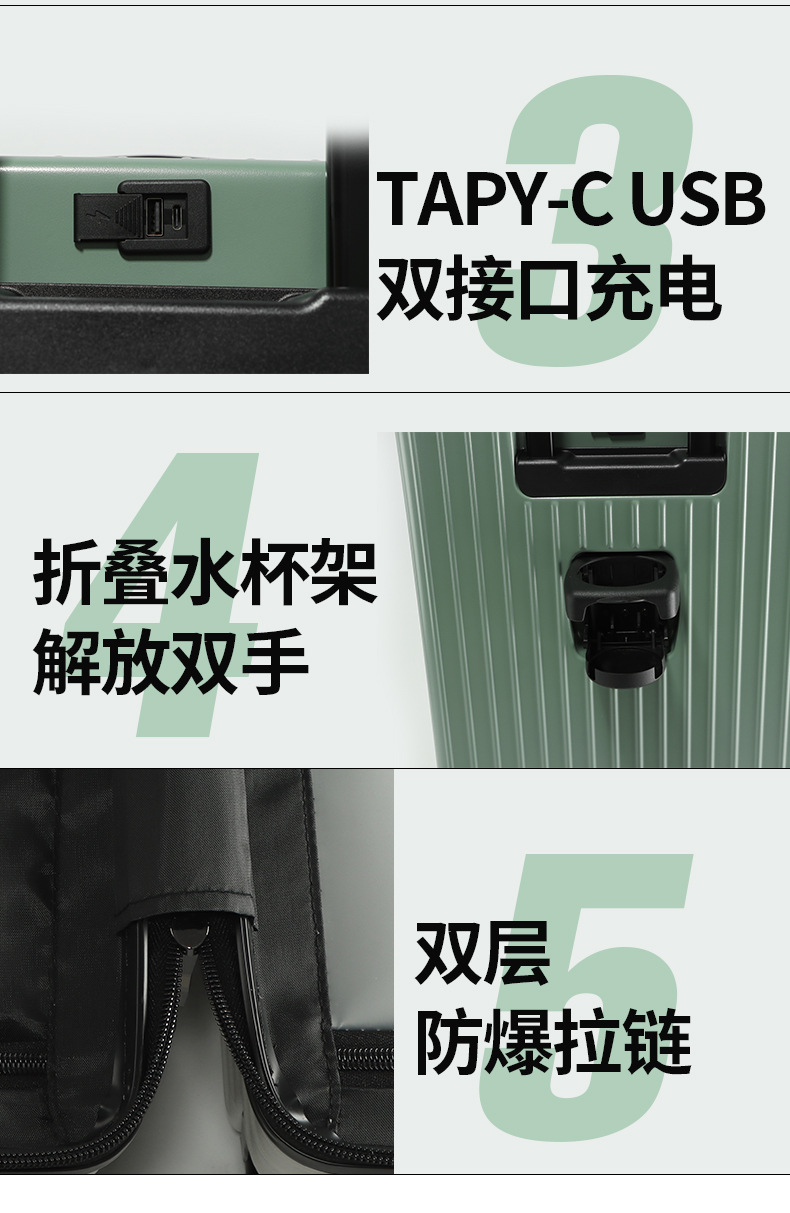 3
TAPY-C USB
双接口充电

4
折叠水杯架
解放双手

5
双层
防爆拉链