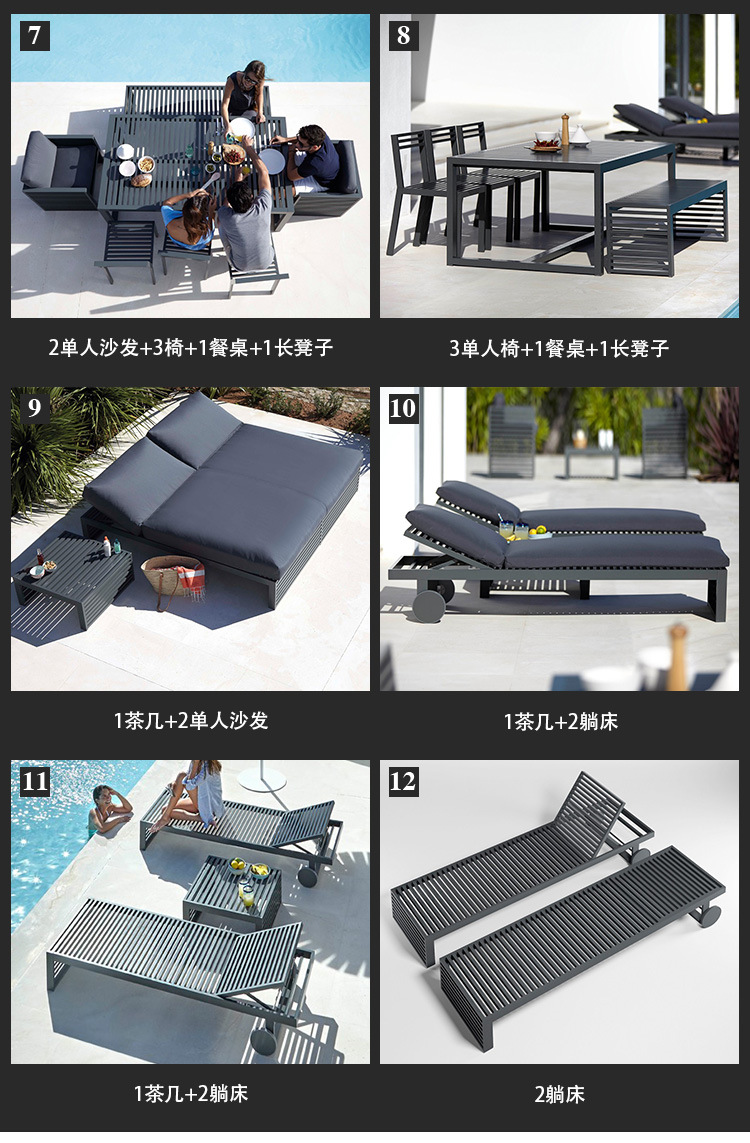 7

2单人沙发+3椅+1餐桌+1长凳子

8

3单人椅+1餐桌+1长凳子

9

1茶几+2单人沙发

10

1茶几+2躺床

11

1茶几+2躺床

12

2躺床