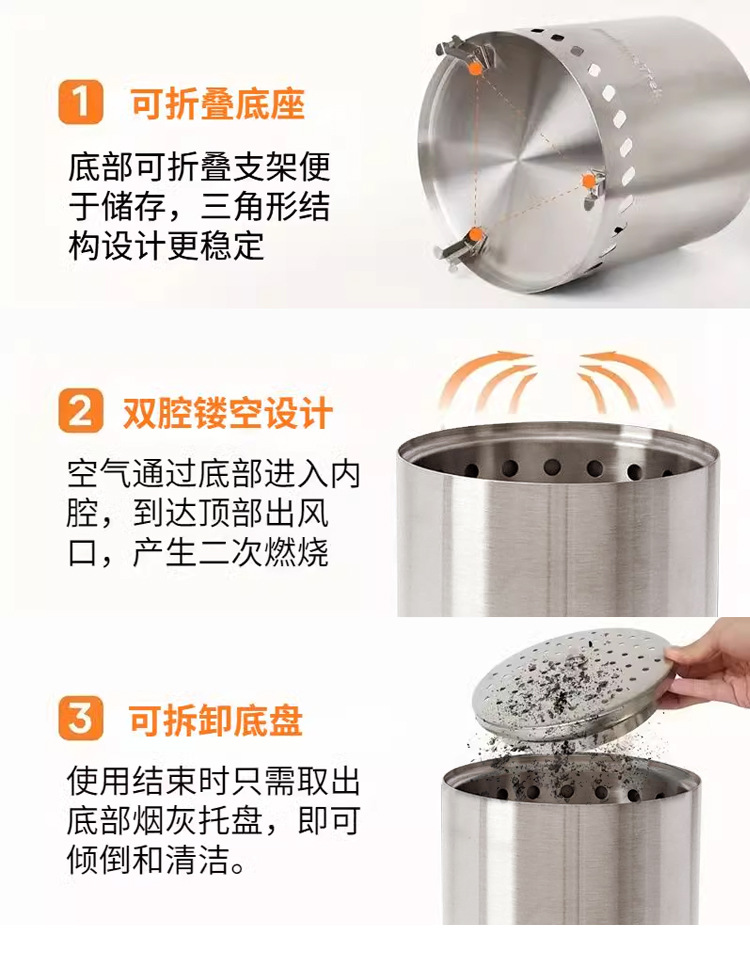 1 可折叠底座

底部可折叠支架便于储存，三角形结构设计更稳定

2 双腔镂空设计

空气通过底部进入内腔，到达顶部出风口，产生二次燃烧

3 可拆卸底盘

使用结束时只需取出底部烟灰托盘，即可倾倒和清洁。