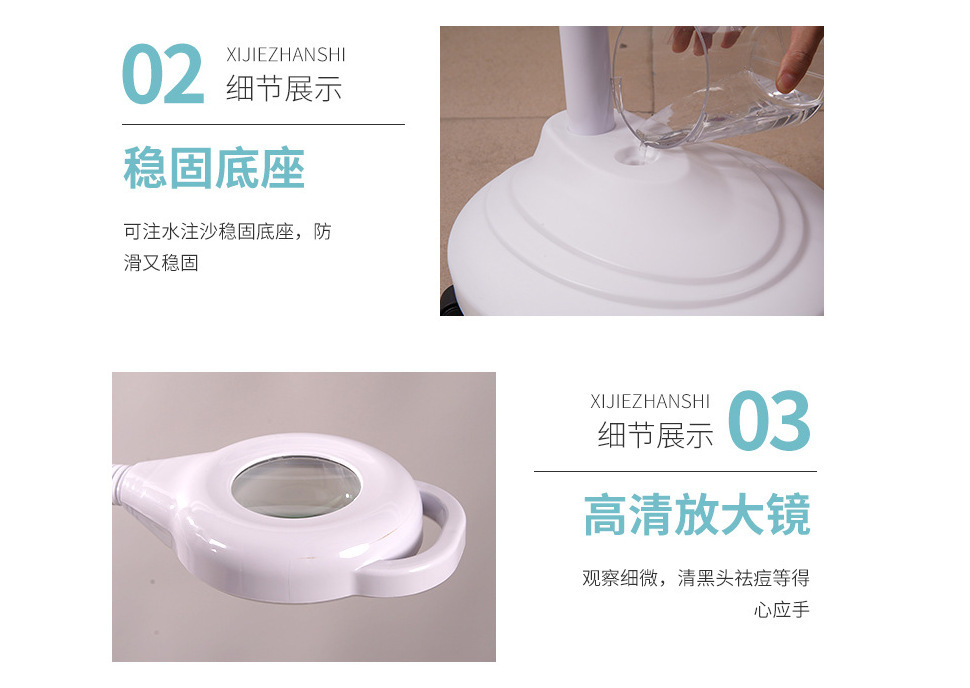 02
XIJIEZHANSHI
细节展示

稳固底座

可注水注沙稳固底座，防滑又稳固

XIJIEZHANSHI
细节展示
03

高清放大镜

观察细微，清黑头祛痘等得心应手