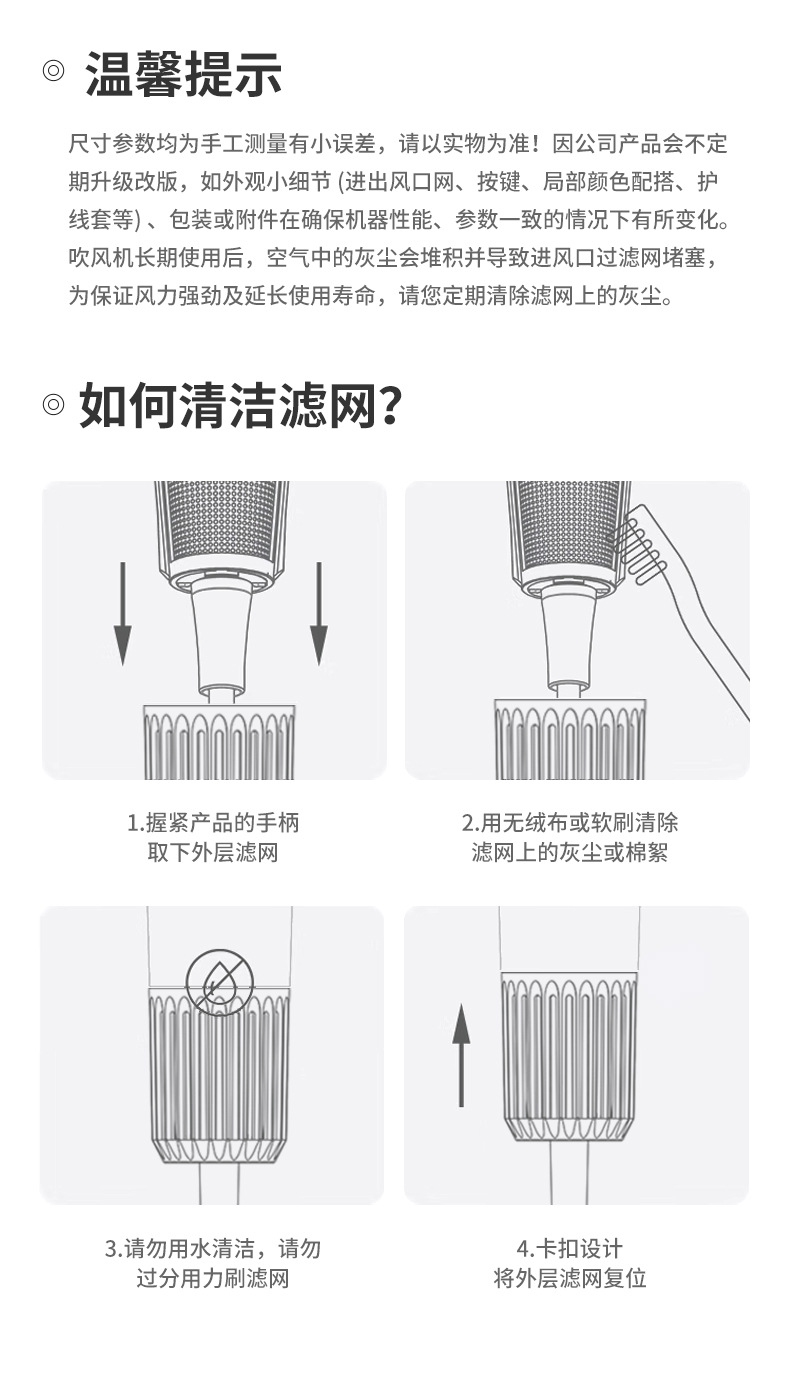 ◎ 温馨提示

尺寸参数均为手工测量有小误差，请以实物为准！因公司产品会不定期升级改版，如外观小细节 (进出风口网、按键、局部颜色配搭、护线套等) 、包装或附件在确保机器性能、参数一致的情况下有所变化。吹风机长期使用后，空气中的灰尘会堆积并导致进风口过滤网堵塞，为保证风力强劲及延长使用寿命，请您定期清除滤网上的灰尘。

◎ 如何清洁滤网?

1.握紧产品的手柄
取下外层滤网

2.用无绒布或软刷清除
滤网上的灰尘或棉絮

3.请勿用水清洁，请勿
过分用力刷滤网

4.卡扣设计
将外层滤网复位