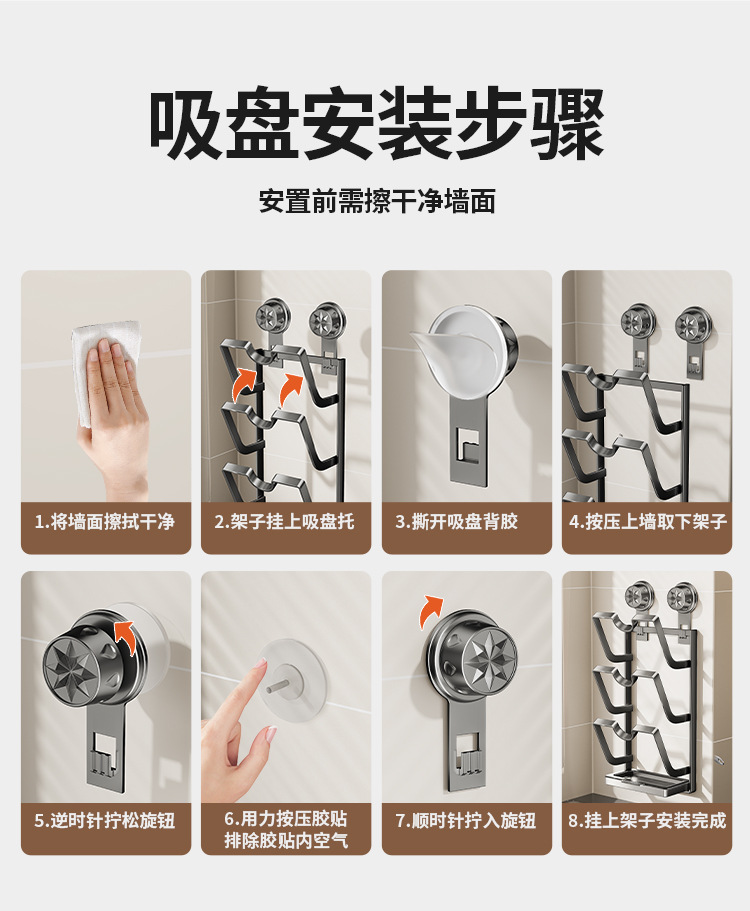 吸盘安装步骤

安置前需擦干净墙面

1.将墙面擦拭干净

2.架子挂上吸盘托

3.撕开吸盘背胶

4.按压上墙取下架子

5.逆时针拧松旋钮

6.用力按压胶贴排除胶贴内空气

7.顺时针拧入旋钮

8.挂上架子安装完成