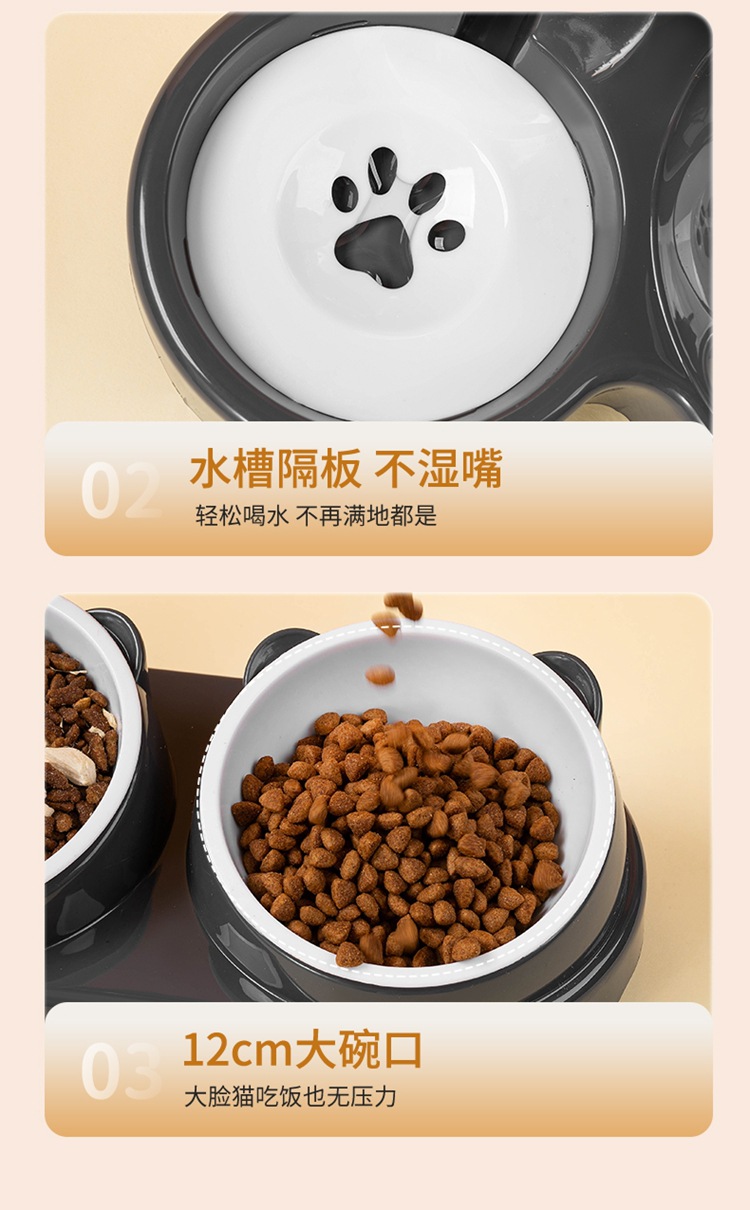 02 水槽隔板 不湿嘴
轻松喝水 不再满地都是

03 12cm大碗口
大脸猫吃饭也无压力