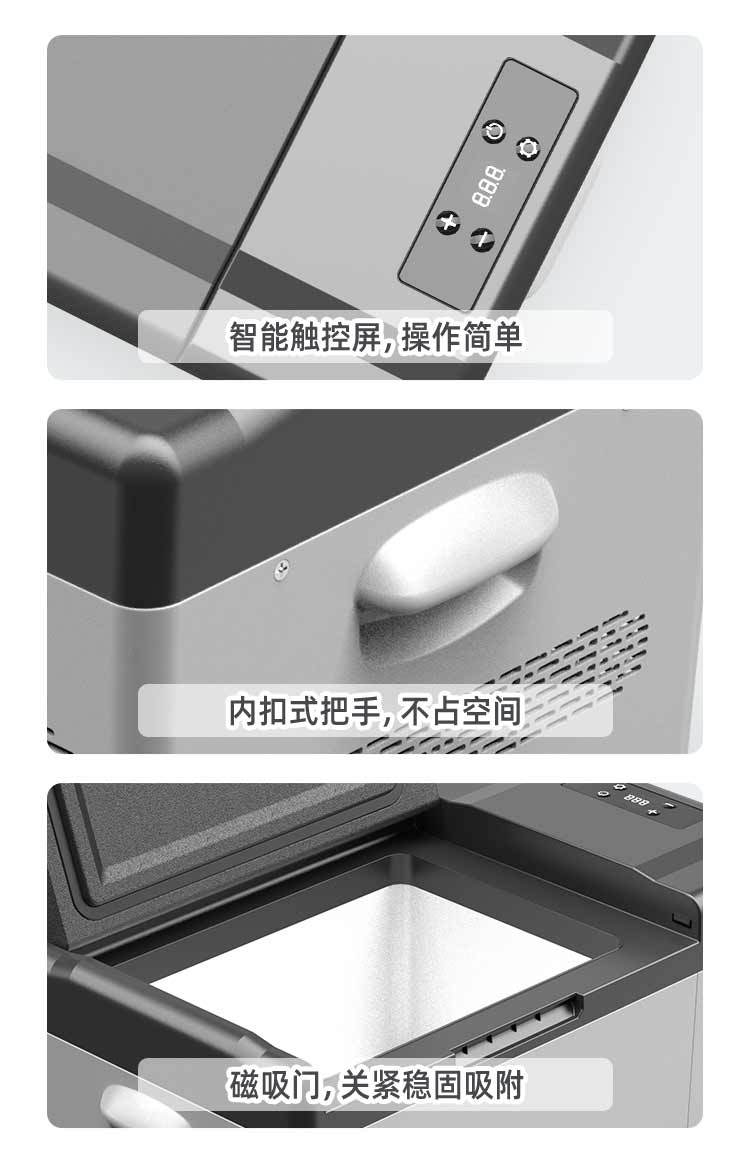 8.8.8

智能触控屏，操作简单

内扣式把手，不占空间

888

磁吸门，关紧稳固吸附