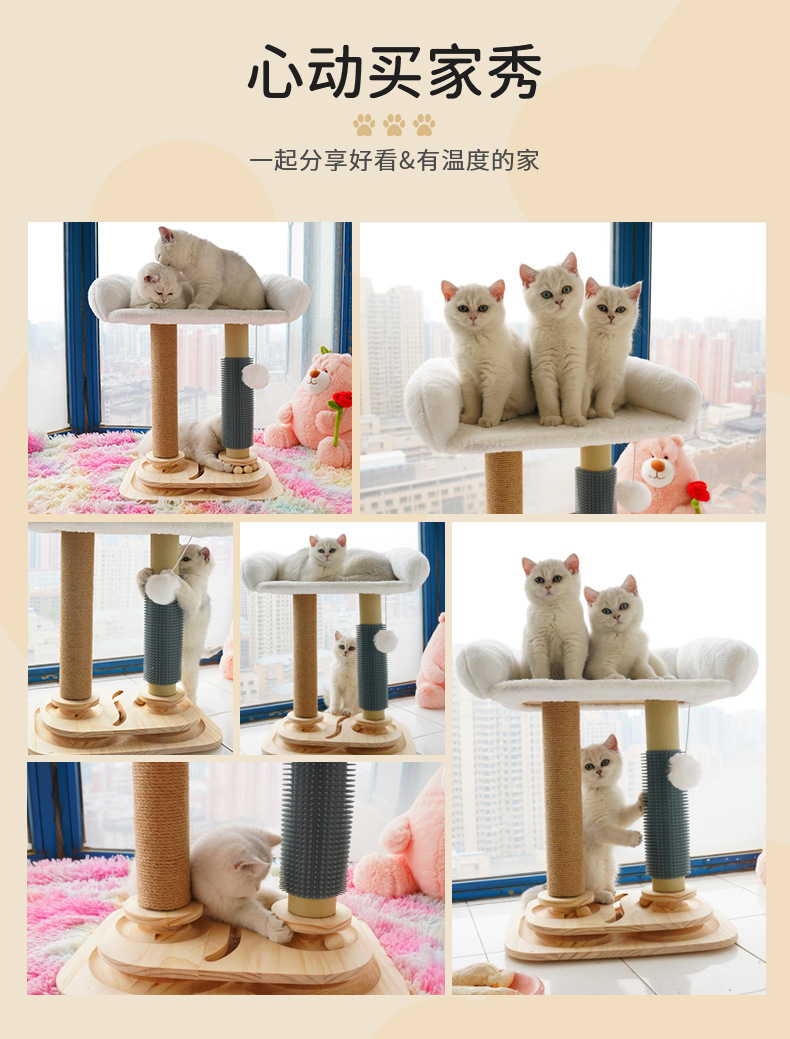 心动买家秀

一起分享好看&有温度的家