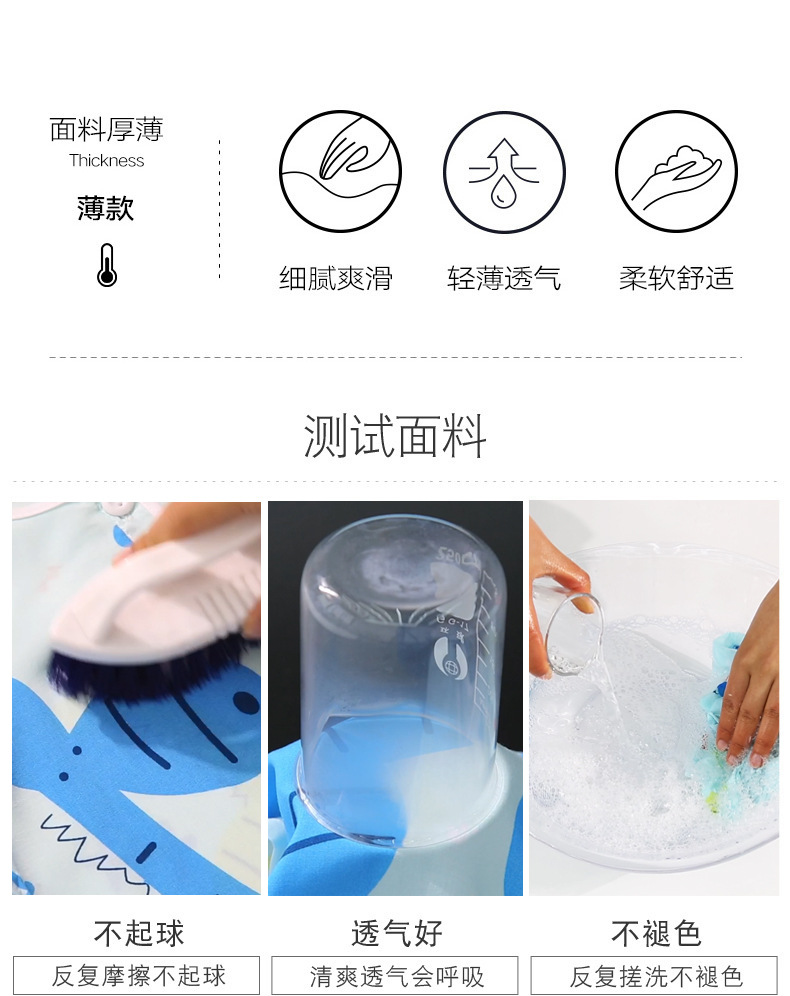 面料厚薄
Thickness
薄款

细腻爽滑
轻薄透气
柔软舒适

测试面料

不起球
反复摩擦不起球

透气好
清爽透气会呼吸

不褪色
反复搓洗不褪色