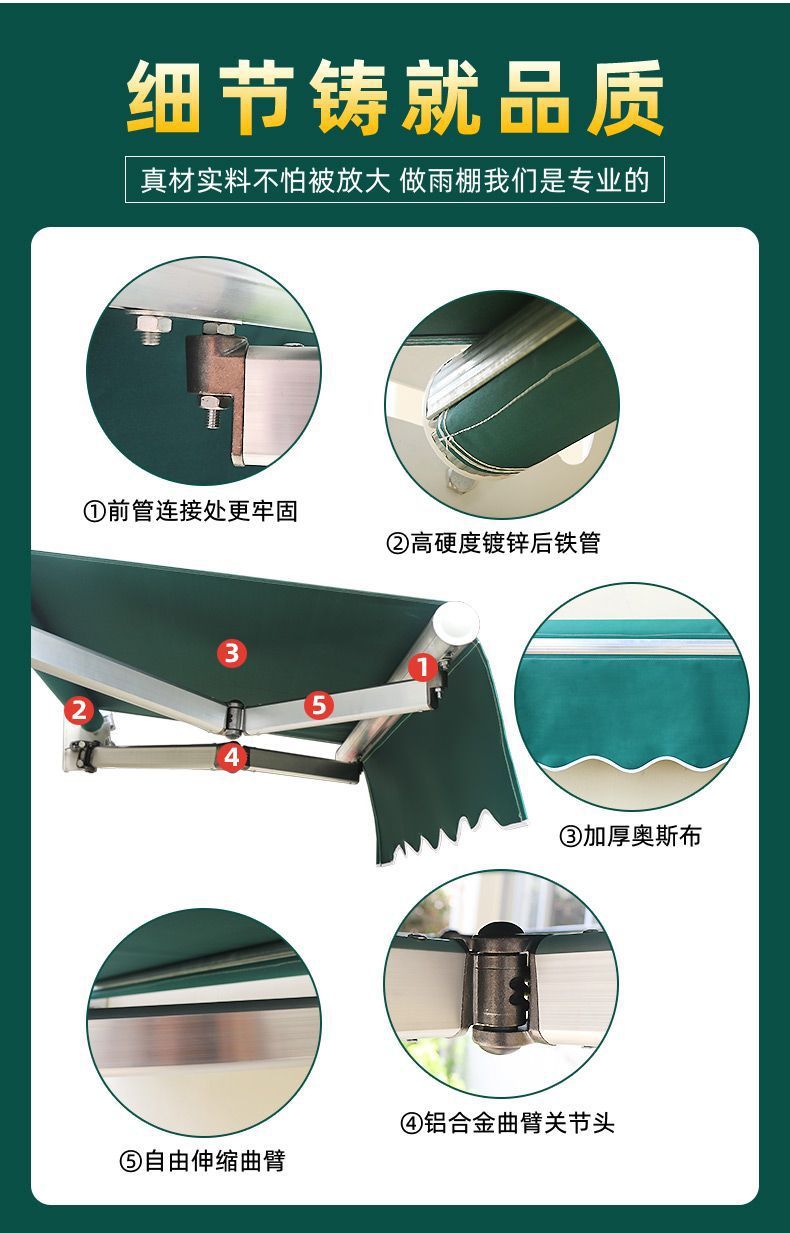 细节铸就品质

真材实料不怕被放大 做雨棚我们是专业的

①前管连接处更牢固

②高硬度镀锌后铁管

3

1

2

5

4

③加厚奥斯布

④铝合金曲臂关节头

⑤自由伸缩曲臂