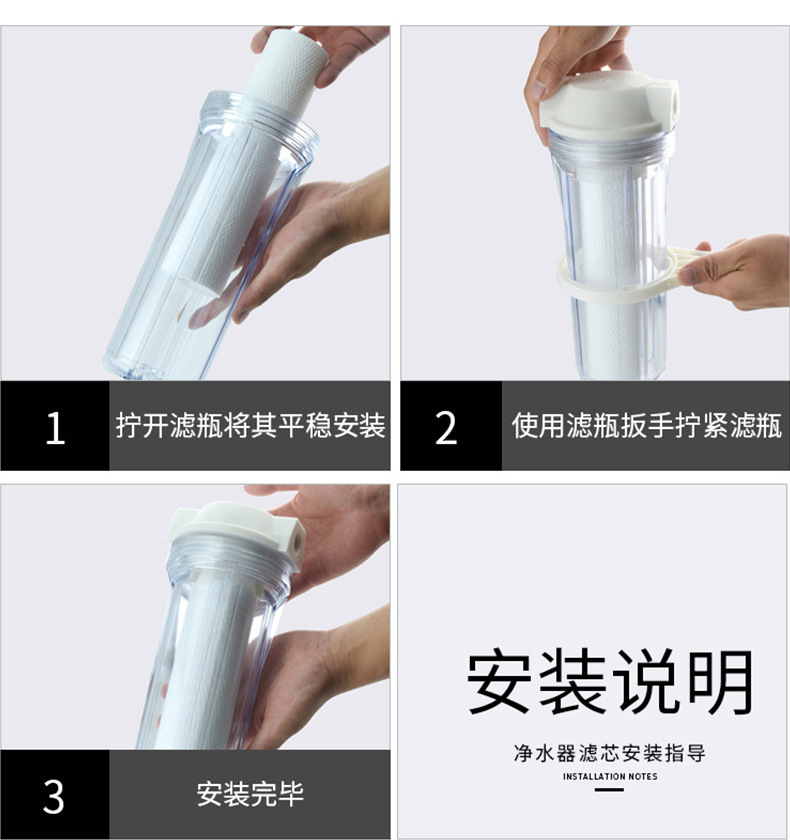 1 拧开滤瓶将其平稳安装

2 使用滤瓶扳手拧紧滤瓶

3 安装完毕

安装说明

净水器滤芯安装指导

INSTALLATION NOTES