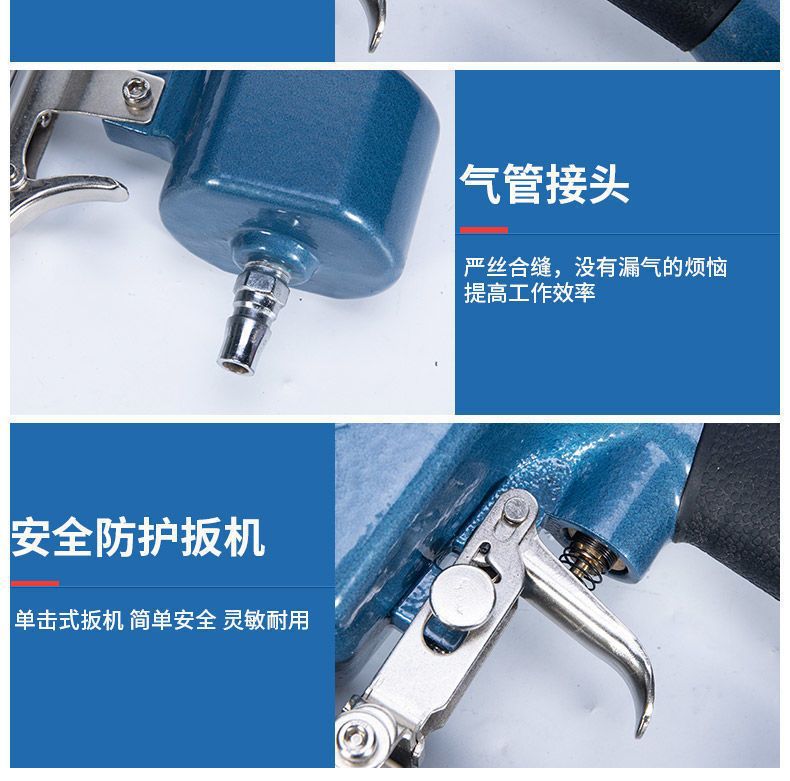 气管接头

严丝合缝，没有漏气的烦恼
提高工作效率

安全防护扳机

单击式扳机 简单安全 灵敏耐用