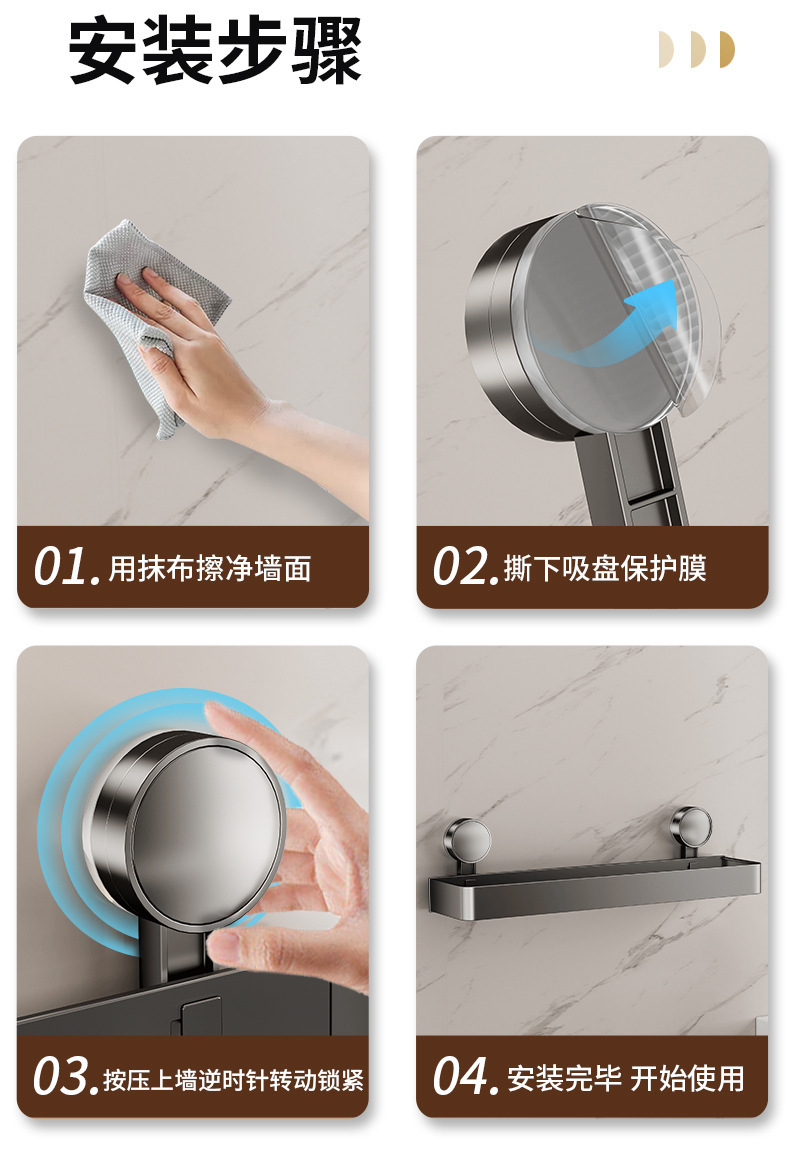 安装步骤

01. 用抹布擦净墙面

02. 撕下吸盘保护膜

03. 按压上墙逆时针转动锁紧

04. 安装完毕 开始使用