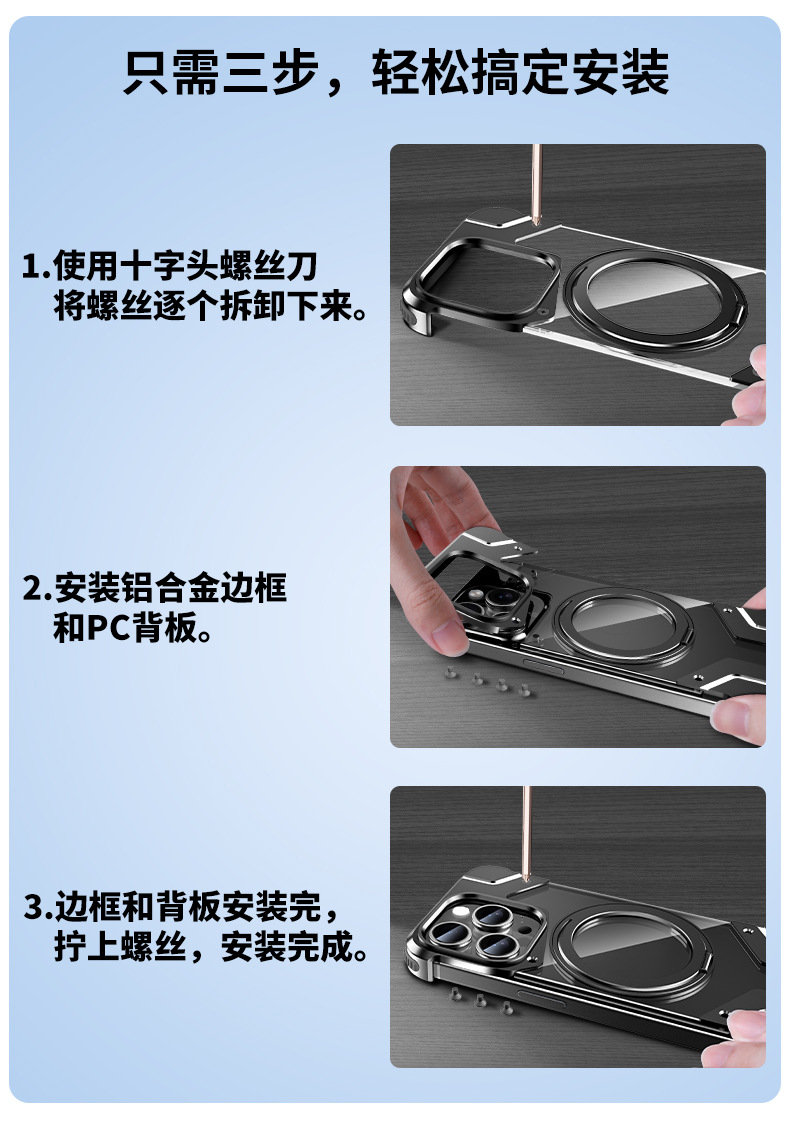 只需三步，轻松搞定安装

1.使用十字头螺丝刀将螺丝逐个拆卸下来。

2.安装铝合金边框和PC背板。

3.边框和背板安装完，拧上螺丝，安装完成。